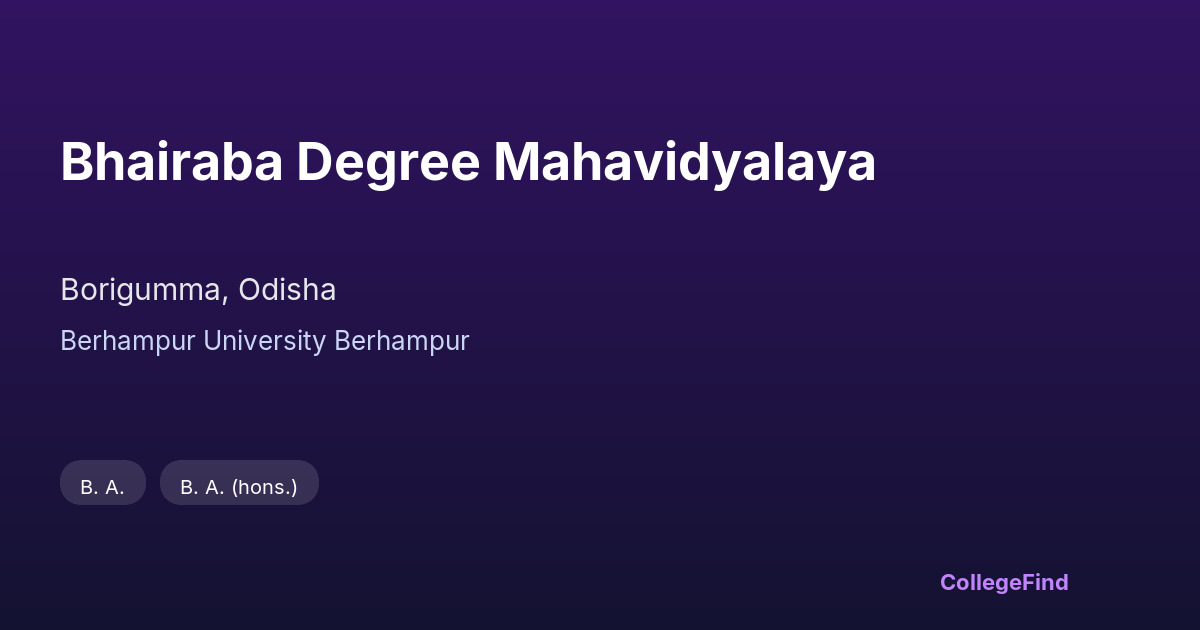 Bhairaba Degree Mahavidyalaya

Borigumma, Odisha

Berhampur University Berhampur

B. A.

B. A. (hons.)

CollegeFind