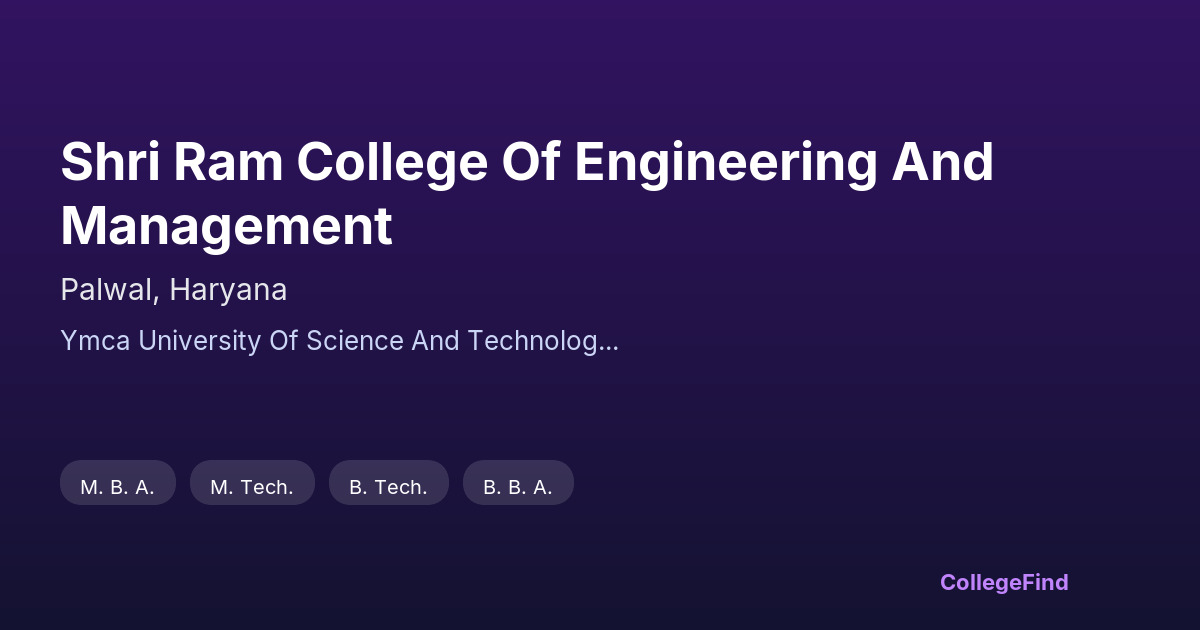 Shri Ram College Of Engineering And Management

Palwal, Haryana

Ymca University Of Science And Technolog...

M. B. A.

M. Tech.

B. Tech.

B. B. A.

CollegeFind