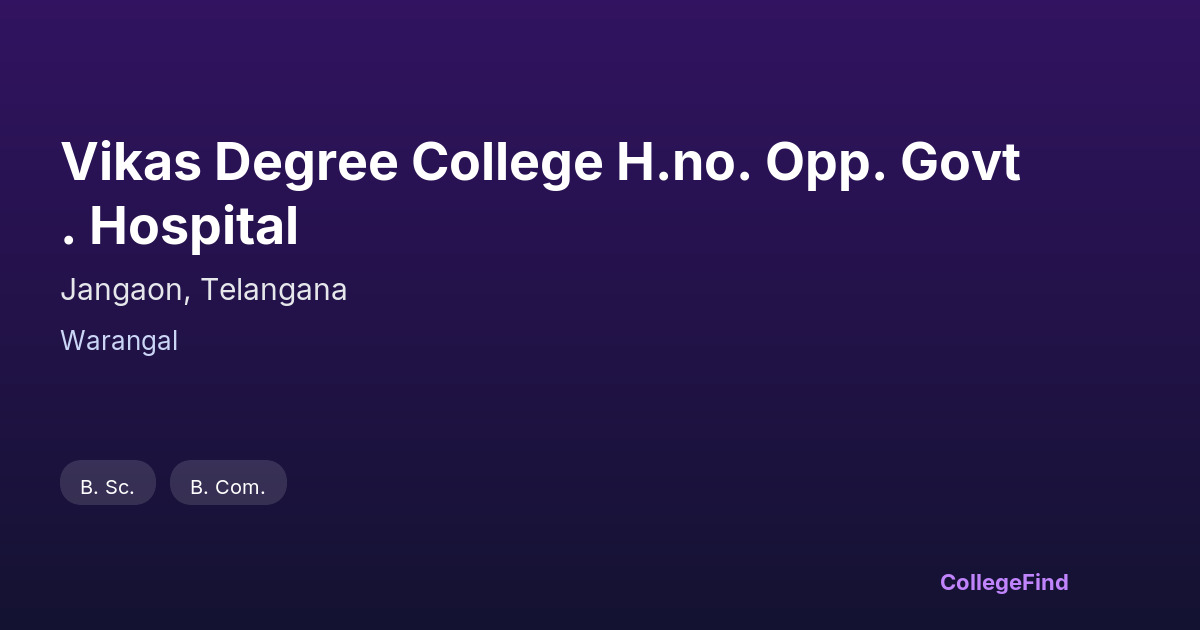 Vikas Degree College H.no. Opp. Govt . Hospital

Jangaon, Telangana

Warangal

B. Sc.

B. Com.

CollegeFind