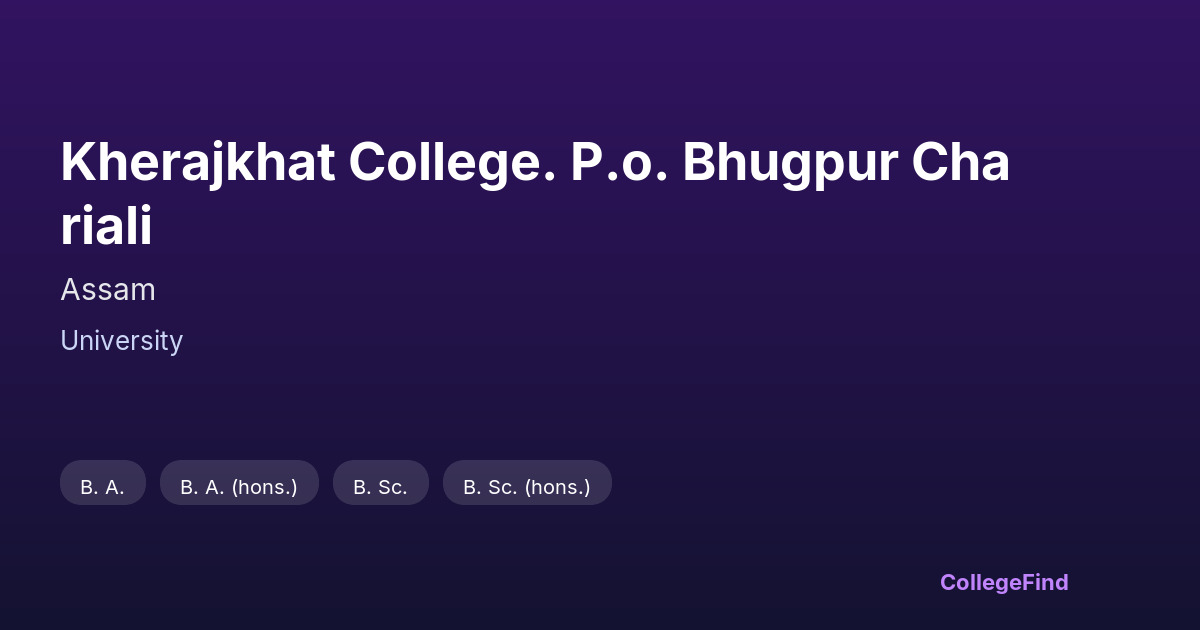 Kherajkhat College. P.o. Bhugpur Chariali

Assam

University

B. A.

B. A. (hons.)

B. Sc.

B. Sc. (hons.)

CollegeFind