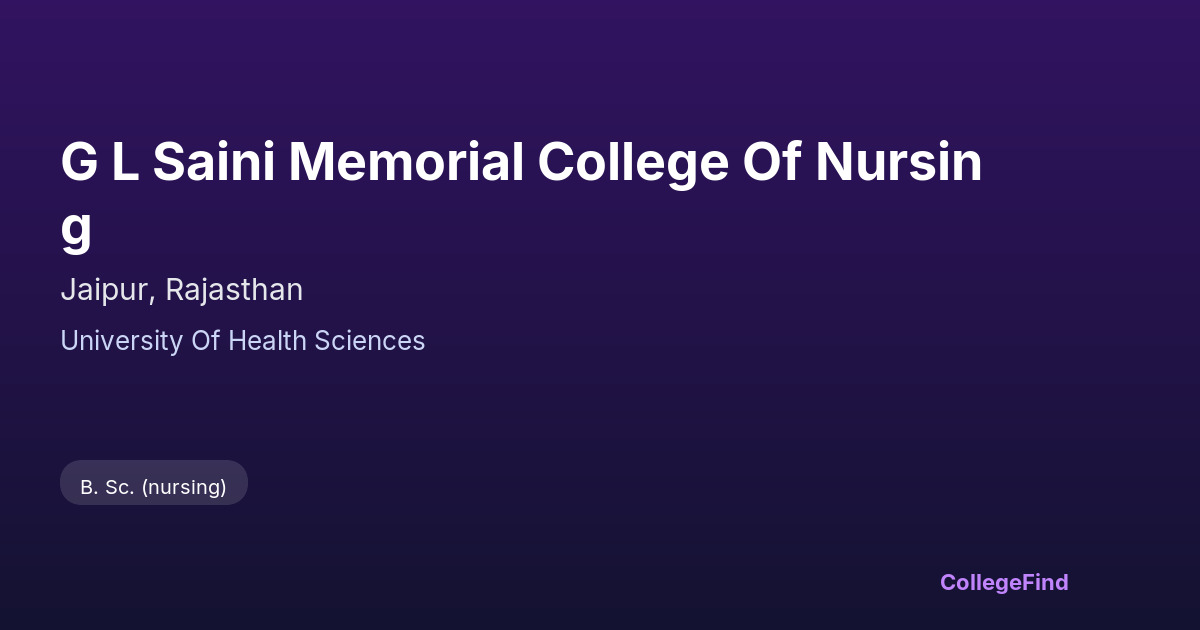 G L Saini Memorial College Of Nursing

Jaipur, Rajasthan

University Of Health Sciences

B. Sc. (nursing)

CollegeFind