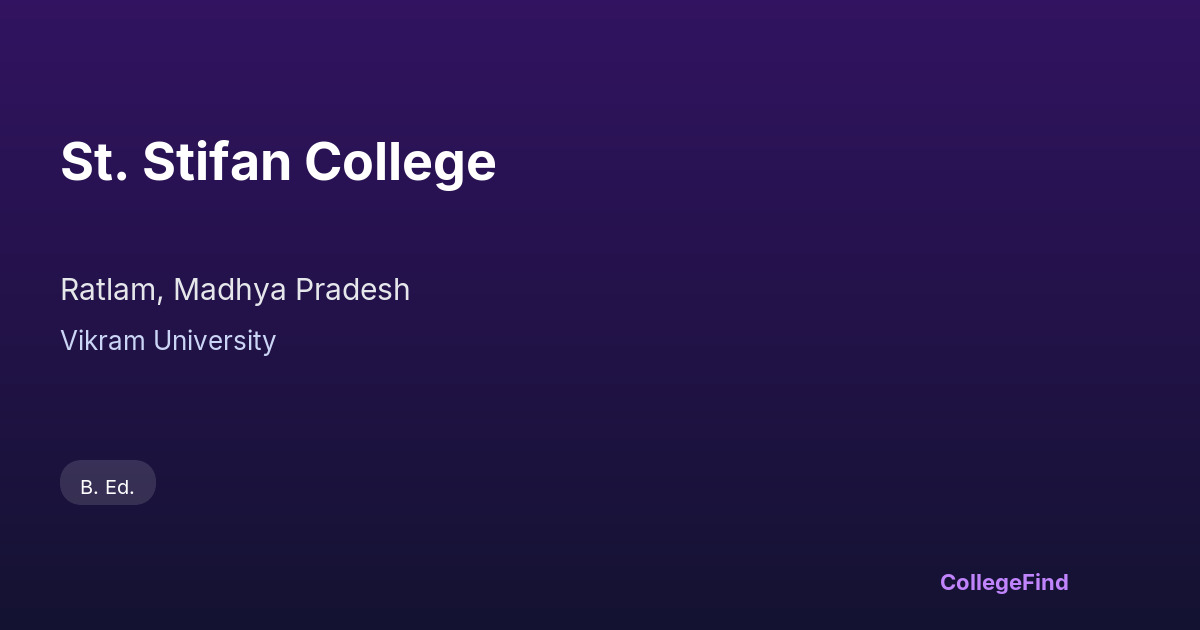 St. Stifan College

Ratlam, Madhya Pradesh

Vikram University

B. Ed.

CollegeFind