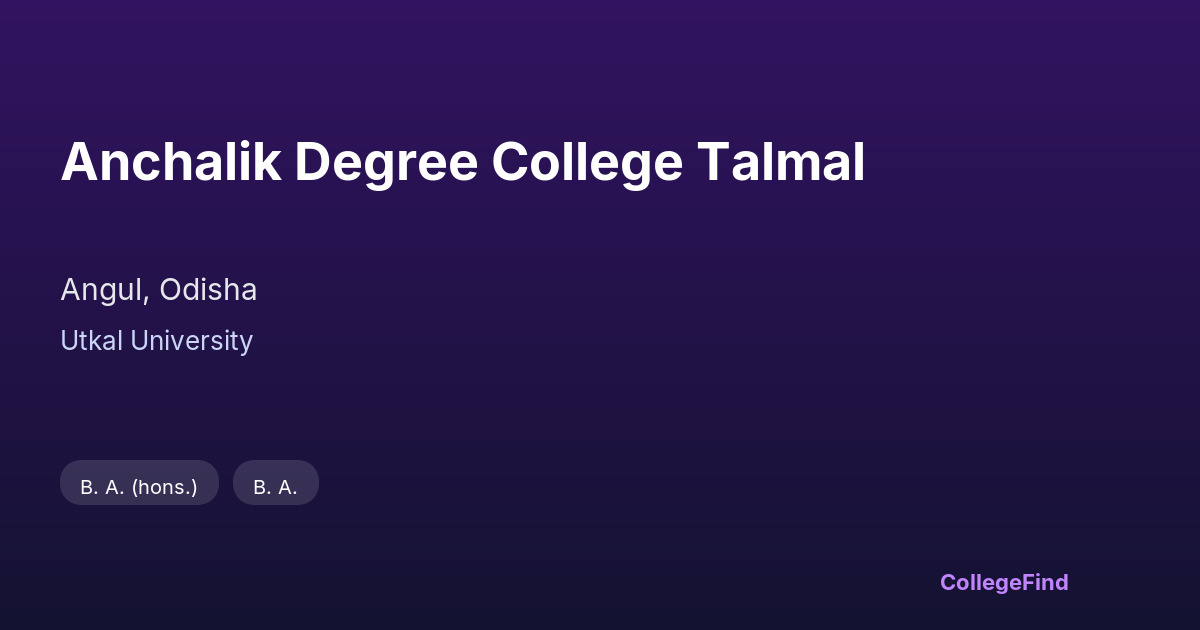 Anchalik Degree College Talmal

Angul, Odisha

Utkal University

B. A. (hons.)

B. A.

CollegeFind