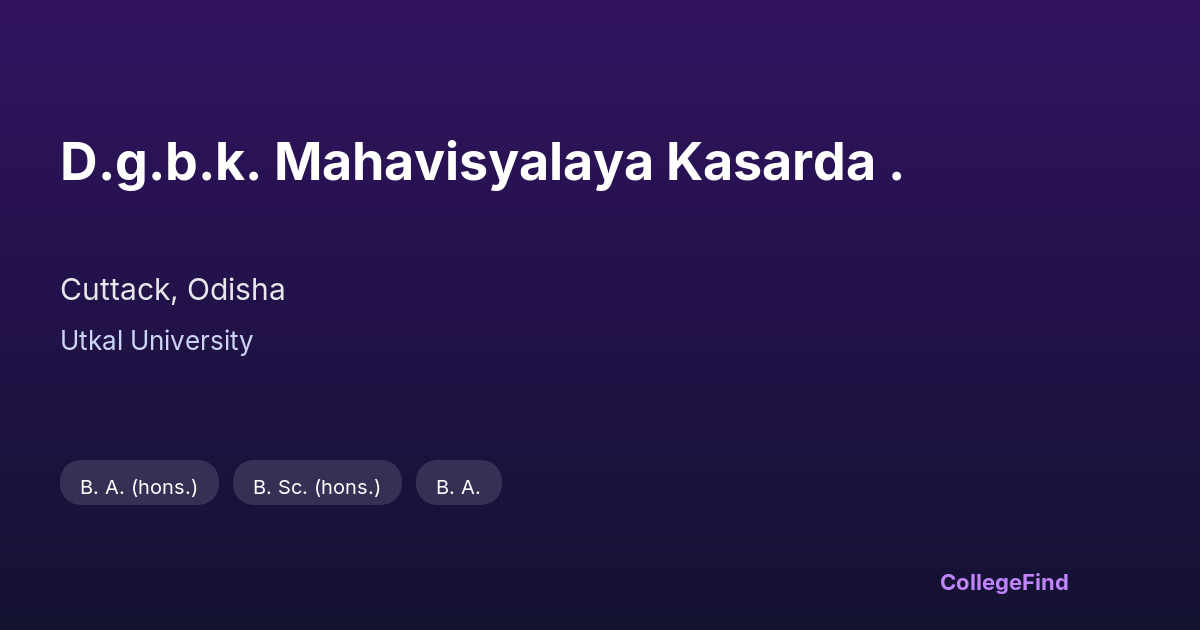 D.g.b.k. Mahavisyalaya Kasarda .

Cuttack, Odisha

Utkal University

B. A. (hons.)

B. Sc. (hons.)

B. A.

CollegeFind