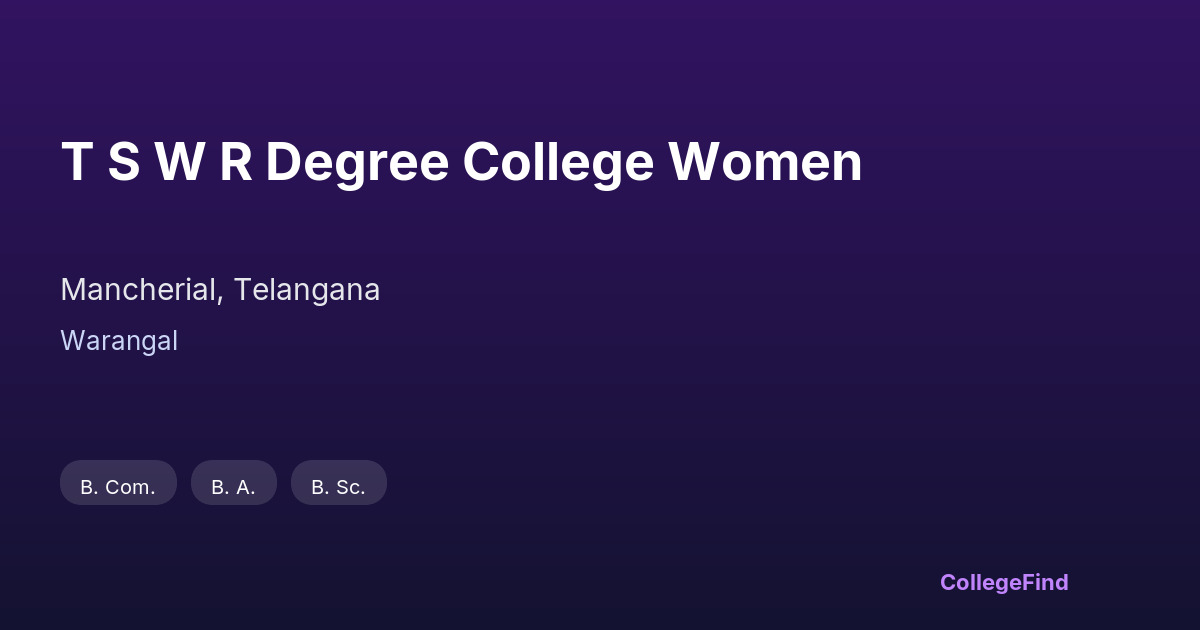 T S W R Degree College Women

Mancherial, Telangana

Warangal

B. Com.

B. A.

B. Sc.

CollegeFind