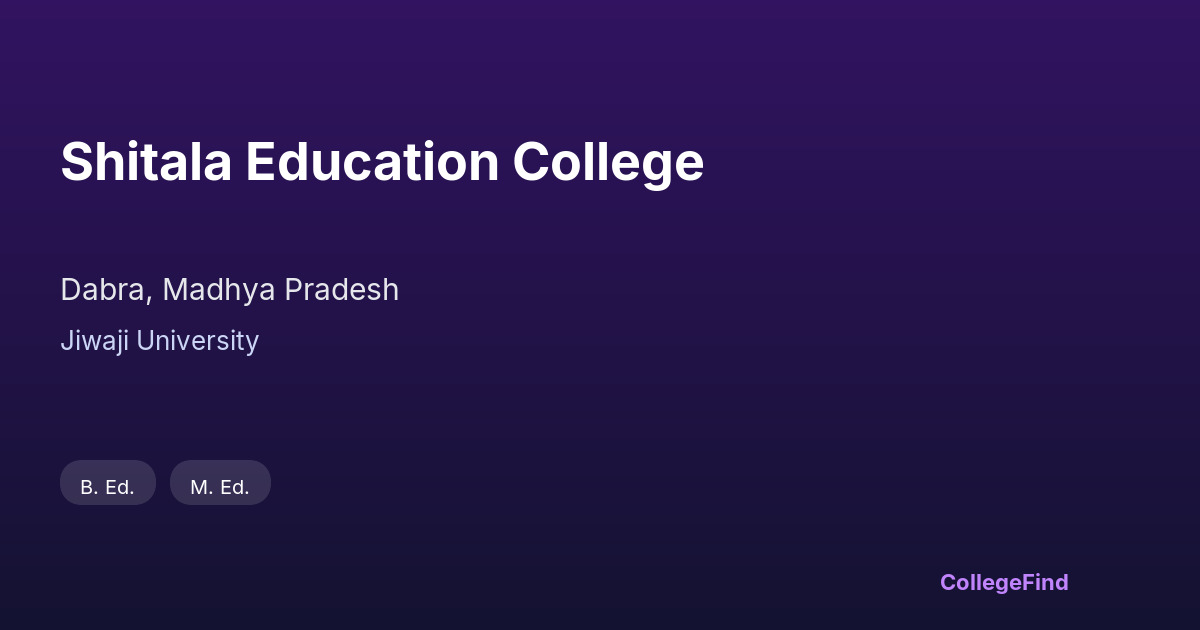 Shitala Education College

Dabra, Madhya Pradesh

Jiwaji University

B. Ed.

M. Ed.

CollegeFind