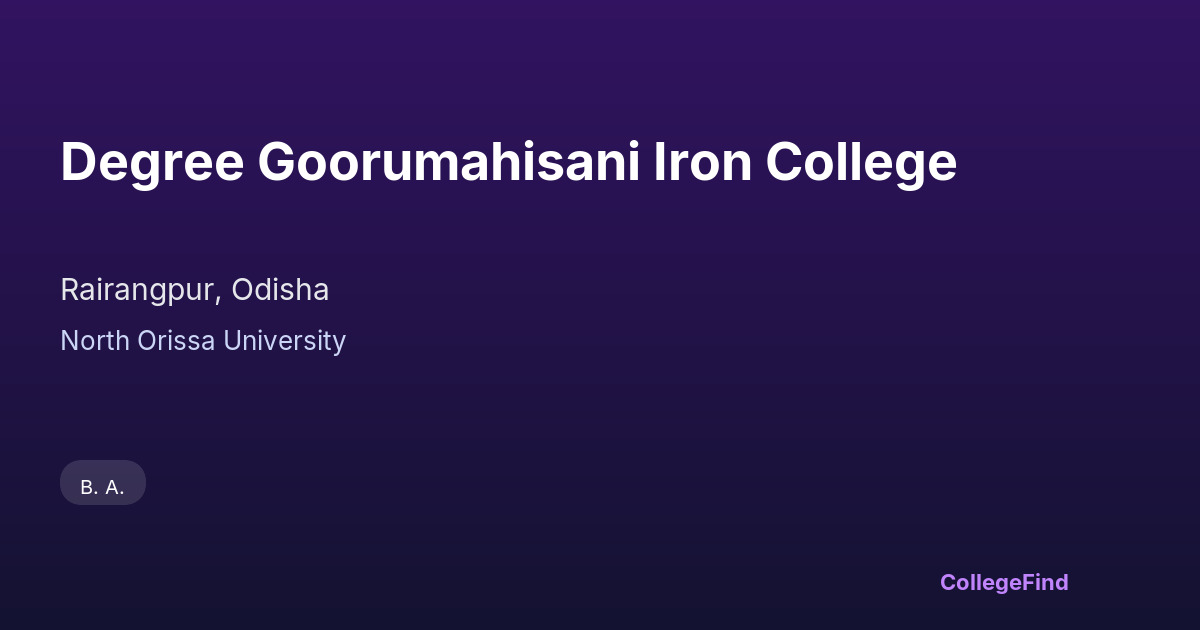 Degree Goorumahisani Iron College

Rairangpur, Odisha

North Orissa University

B. A.

CollegeFind