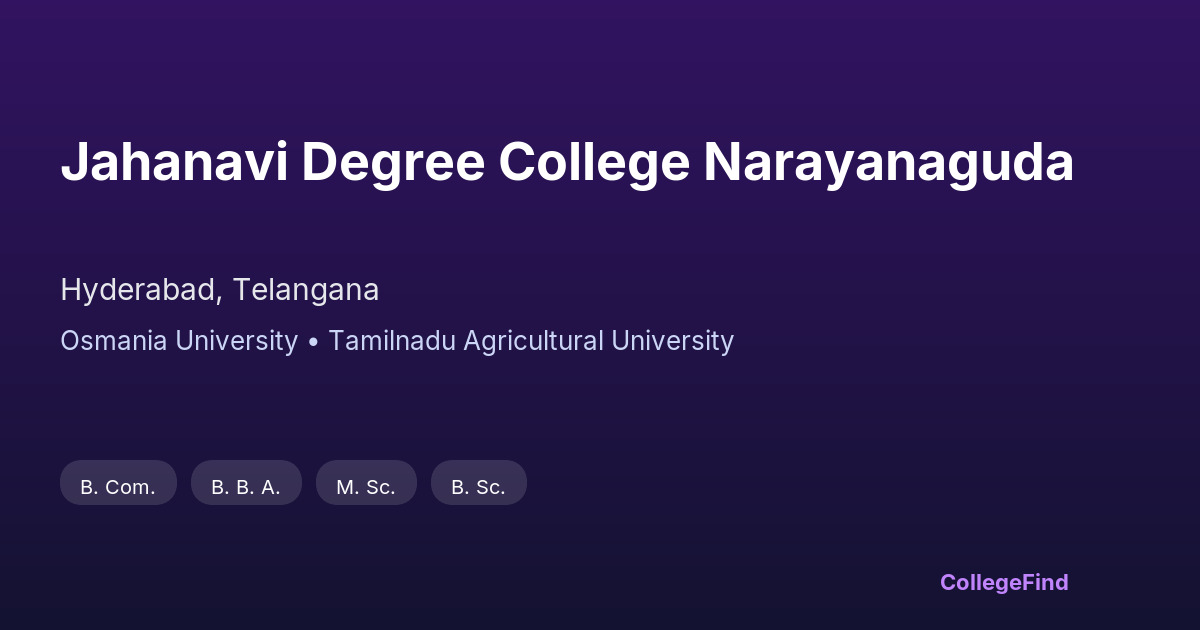 Jahanavi Degree College Narayanaguda

Hyderabad, Telangana

Osmania University • Tamilnadu Agricultural University

B. Com.

B. B. A.

M. Sc.

B. Sc.

CollegeFind