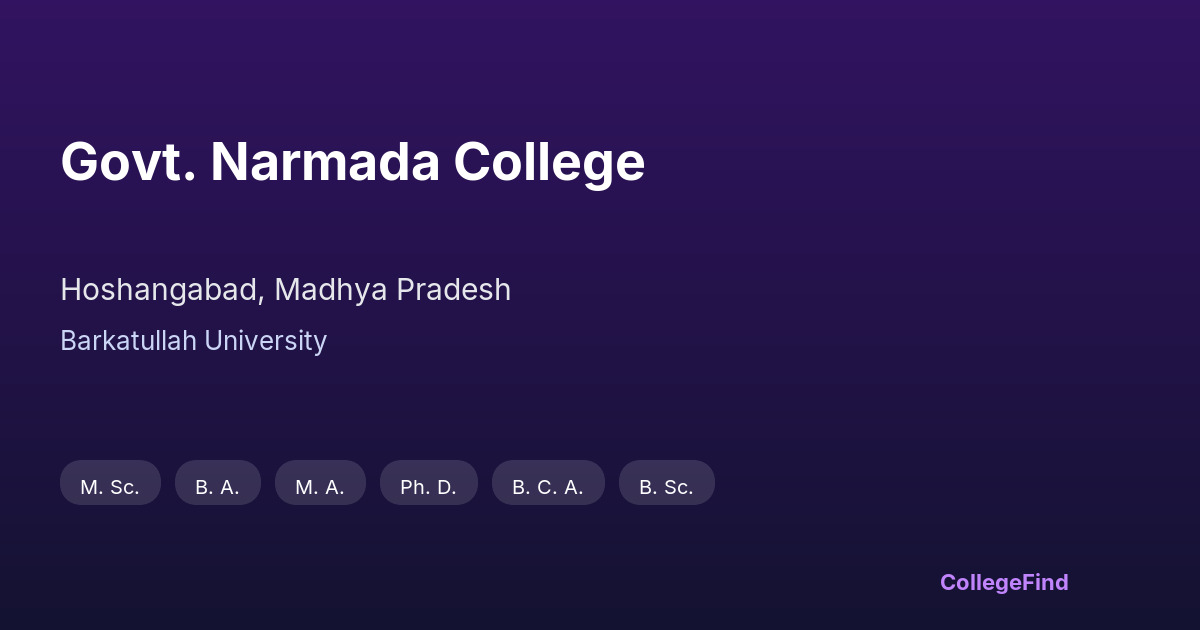 Govt. Narmada College

Hoshangabad, Madhya Pradesh

Barkatullah University

M. Sc.   B. A.   M. A.   Ph. D.   B. C. A.   B. Sc.

CollegeFind