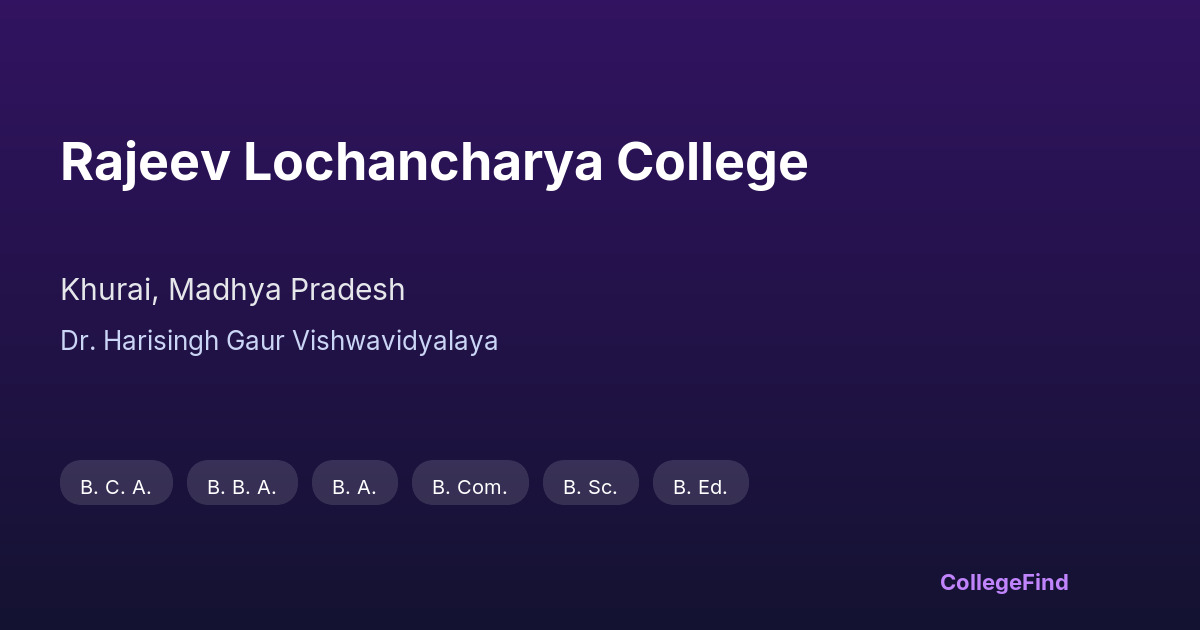 Rajeev Lochancharya College

Khurai, Madhya Pradesh

Dr. Harisingh Gaur Vishwavidyalaya

B. C. A.

B. B. A.

B. A.

B. Com.

B. Sc.

B. Ed.

CollegeFind