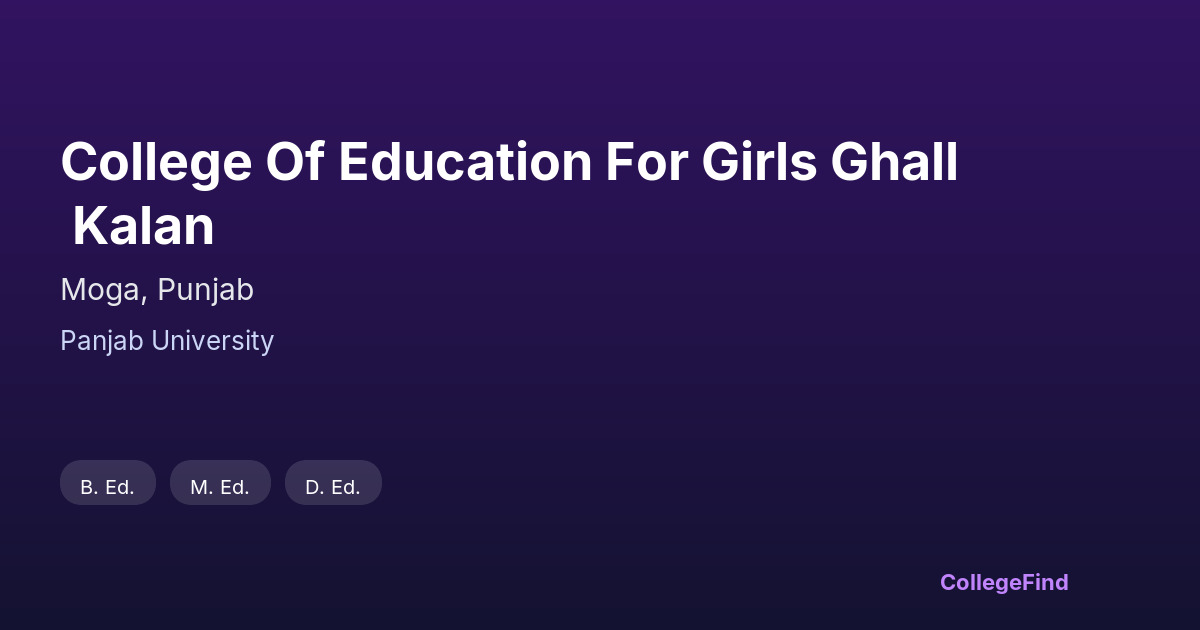 College Of Education For Girls Ghall Kalan

Moga, Punjab

Panjab University

B. Ed.

M. Ed.

D. Ed.

CollegeFind