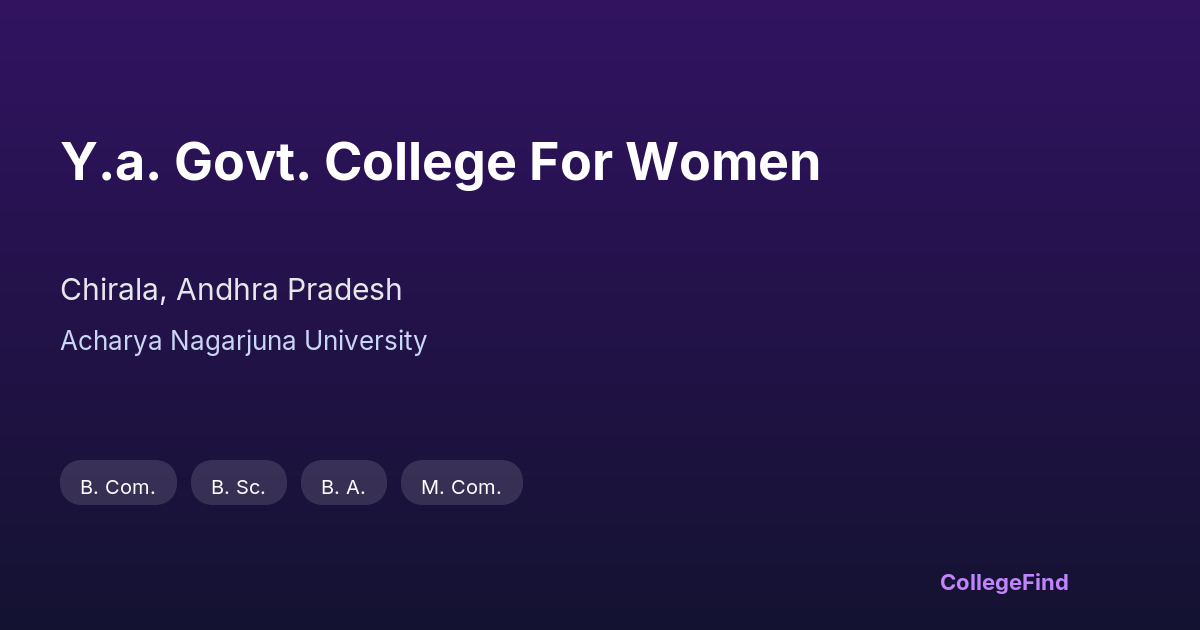 Y.a. Govt. College For Women

Chirala, Andhra Pradesh

Acharya Nagarjuna University

B. Com.

B. Sc.

B. A.

M. Com.

CollegeFind