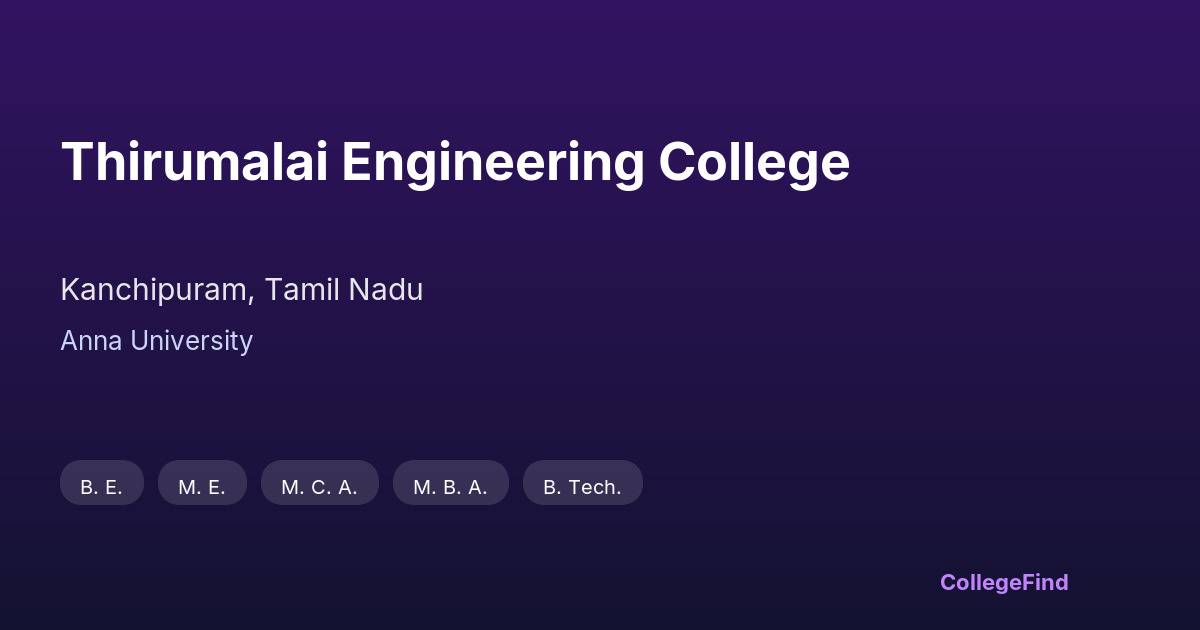 Thirumalai Engineering College

Kanchipuram, Tamil Nadu

Anna University

B. E.   M. E.   M. C. A.   M. B. A.   B. Tech.

CollegeFind