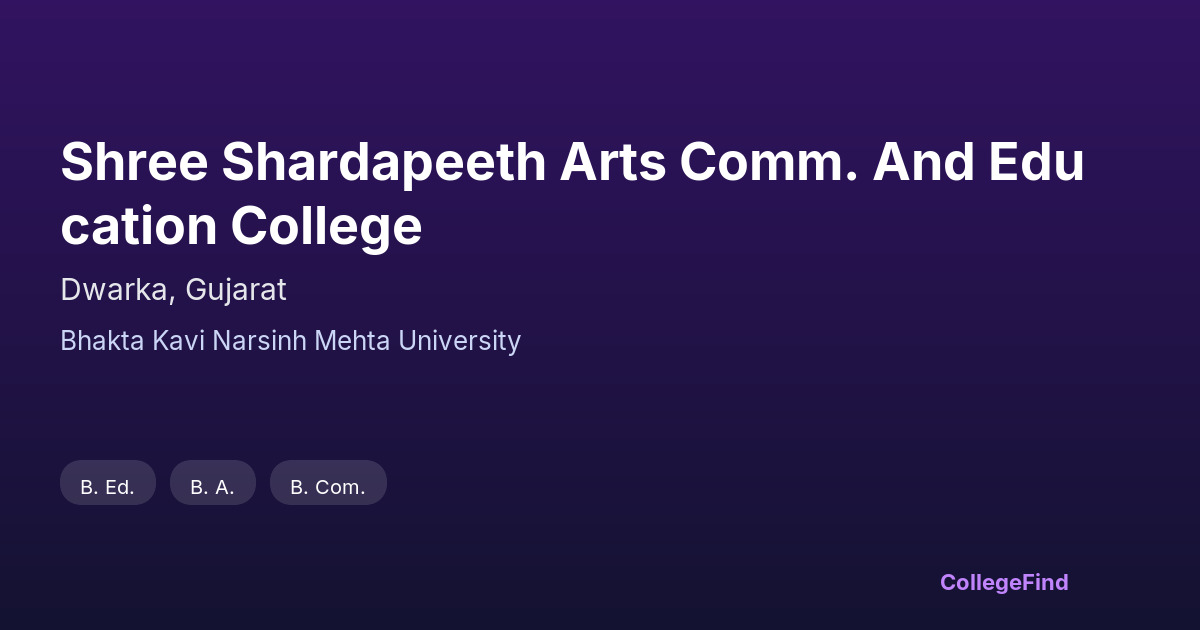 Shree Shardapeeth Arts Comm. And Education College

Dwarka, Gujarat

Bhakta Kavi Narsinh Mehta University

B. Ed.

B. A.

B. Com.

CollegeFind