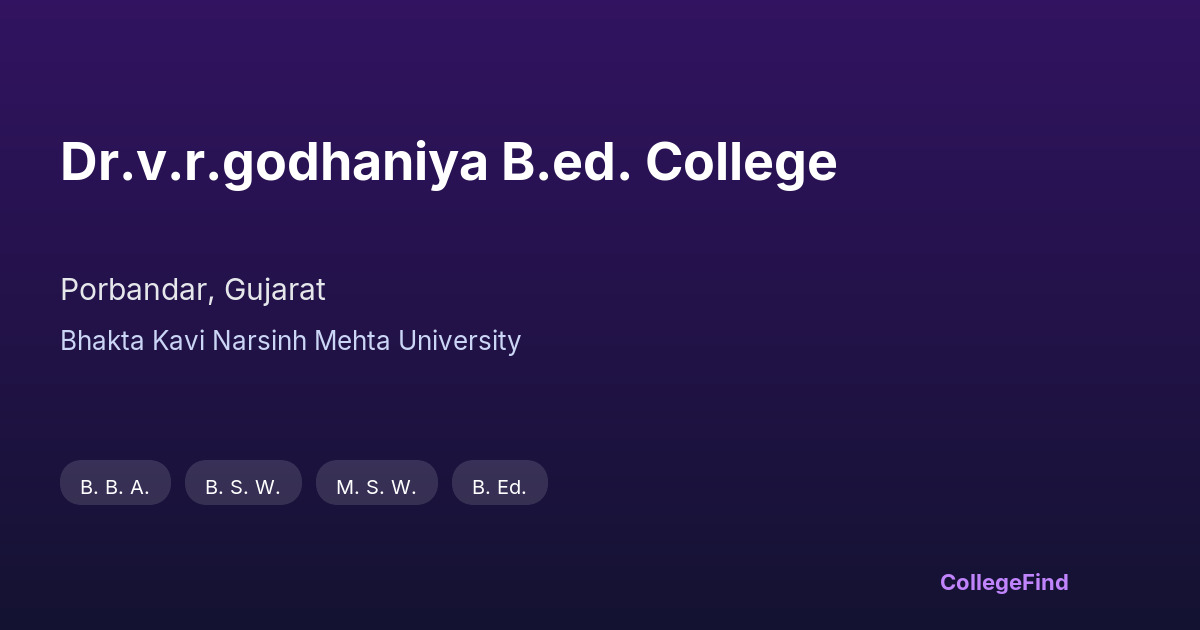 Dr.v.r.godhaniya B.ed. College

Porbandar, Gujarat

Bhakta Kavi Narsinh Mehta University

B. B. A.

B. S. W.

M. S. W.

B. Ed.

CollegeFind