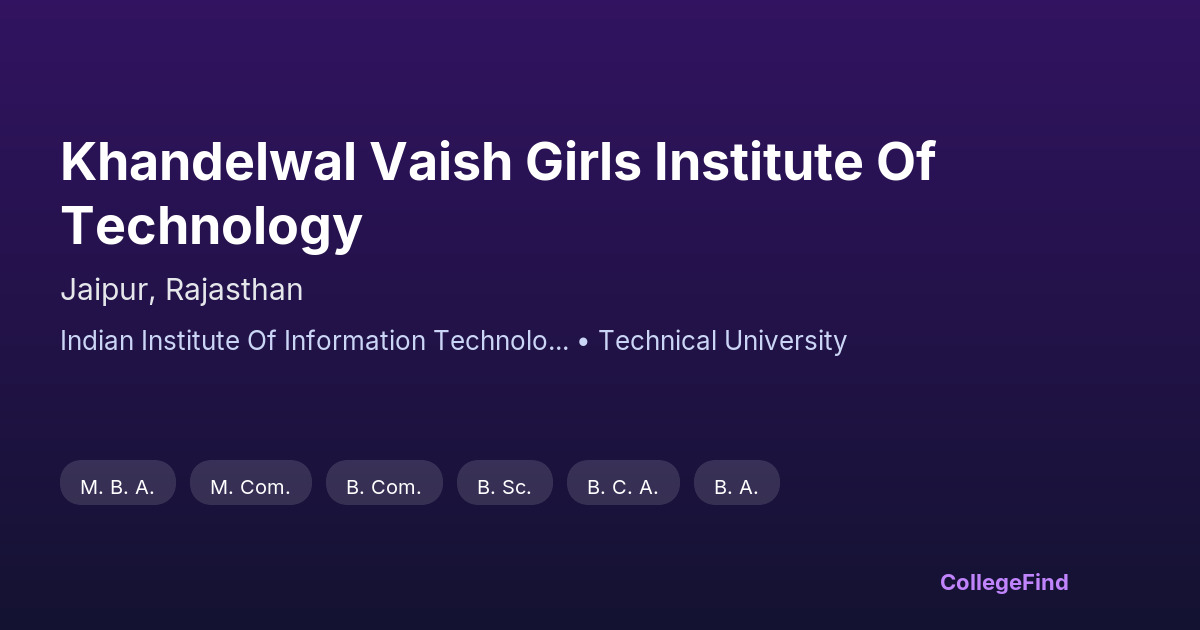 Khandelwal Vaish Girls Institute Of Technology

Jaipur, Rajasthan

Indian Institute Of Information Technolo... • Technical University

M. B. A.

M. Com.

B. Com.

B. Sc.

B. C. A.

B. A.

CollegeFind