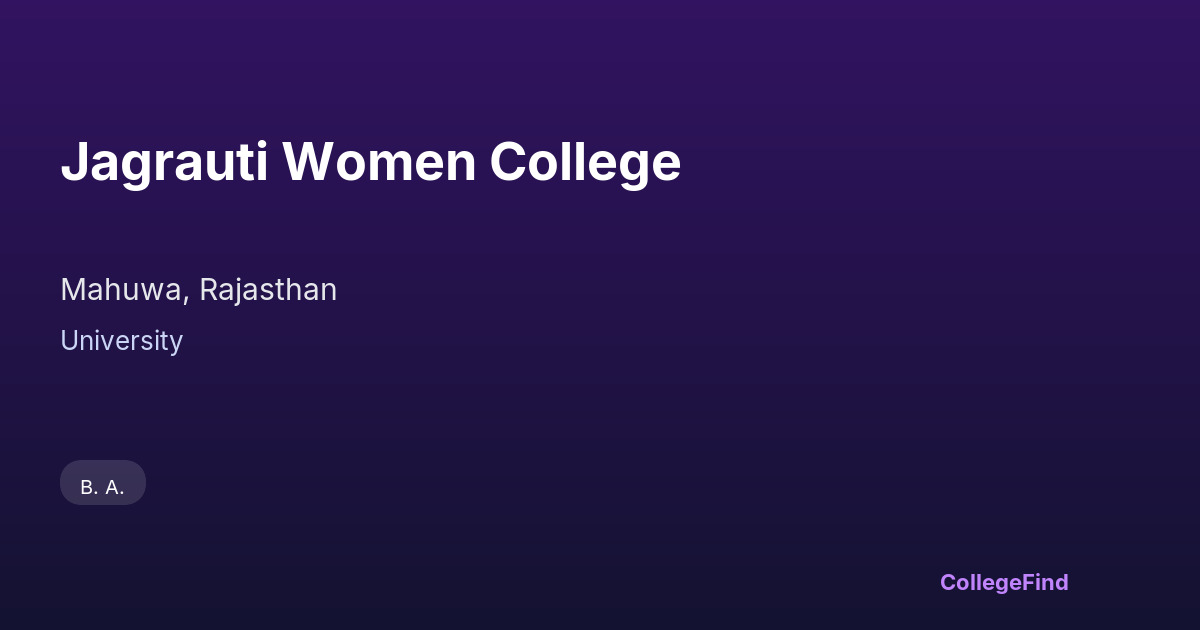 Jagrauti Women College

Mahuwa, Rajasthan

University

B. A.

CollegeFind