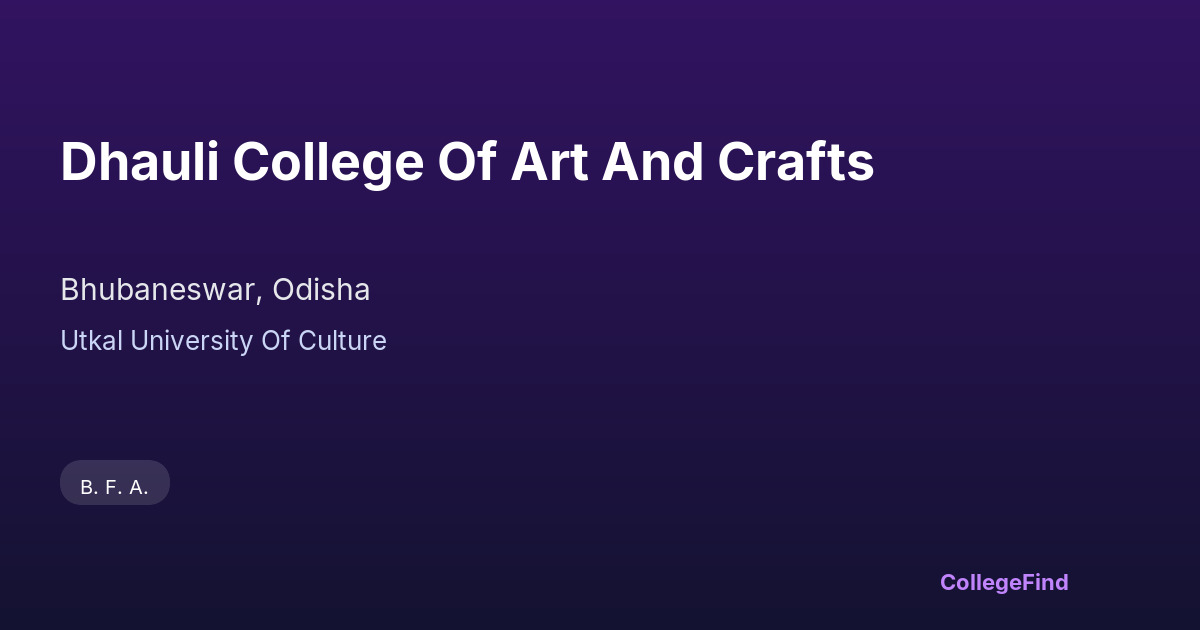 Dhauli College Of Art And Crafts

Bhubaneswar, Odisha

Utkal University Of Culture

B. F. A.

CollegeFind