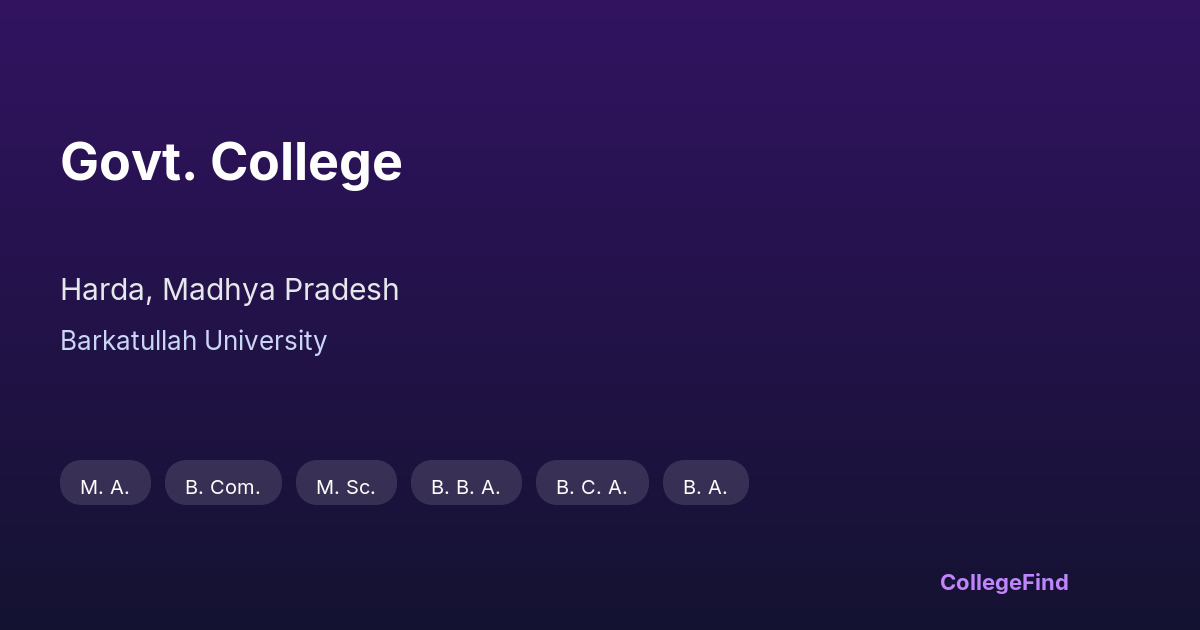 Govt. College

Harda, Madhya Pradesh

Barkatullah University

M. A.  B. Com.  M. Sc.  B. B. A.  B. C. A.  B. A.

CollegeFind