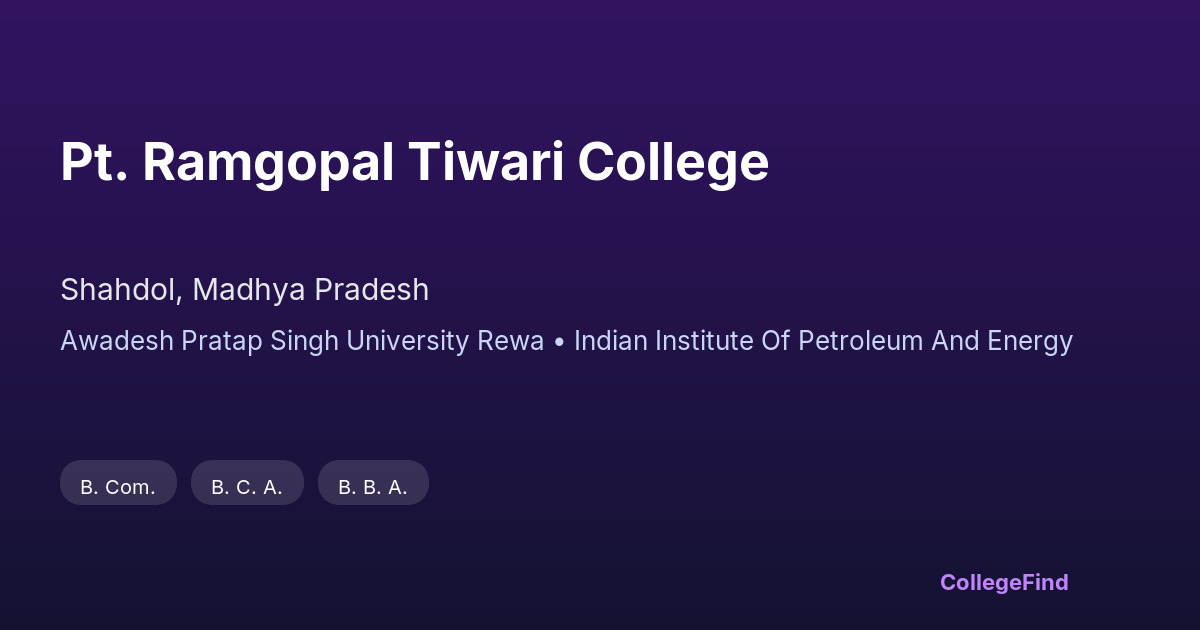 Pt. Ramgopal Tiwari College

Shahdol, Madhya Pradesh

Awadesh Pratap Singh University Rewa • Indian Institute Of Petroleum And Energy

B. Com.
B. C. A.
B. B. A.

CollegeFind