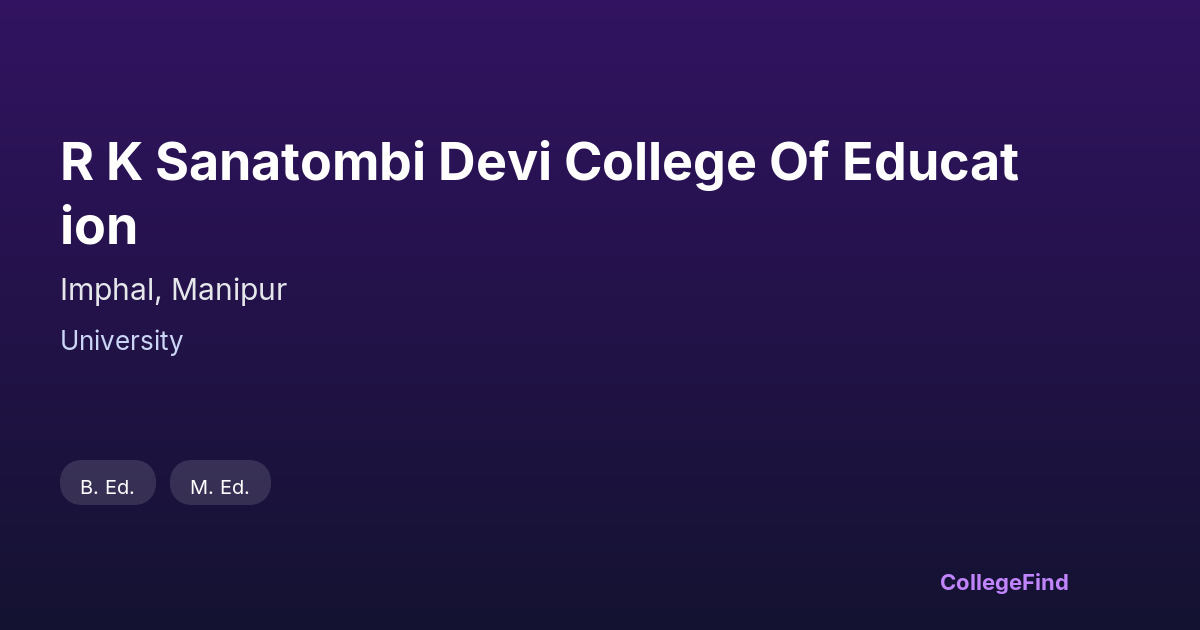 R K Sanatombi Devi College Of Education

Imphal, Manipur

University

B. Ed.

M. Ed.

CollegeFind