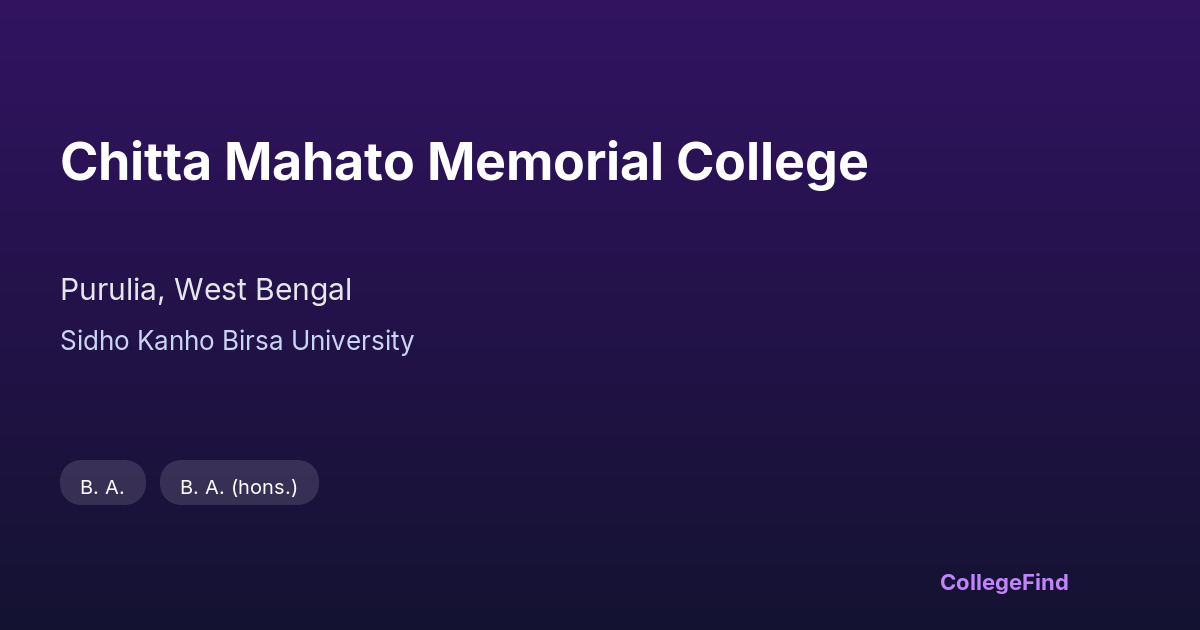 Chitta Mahato Memorial College

Purulia, West Bengal

Sidho Kanho Birsa University

B. A.

B. A. (hons.)

CollegeFind