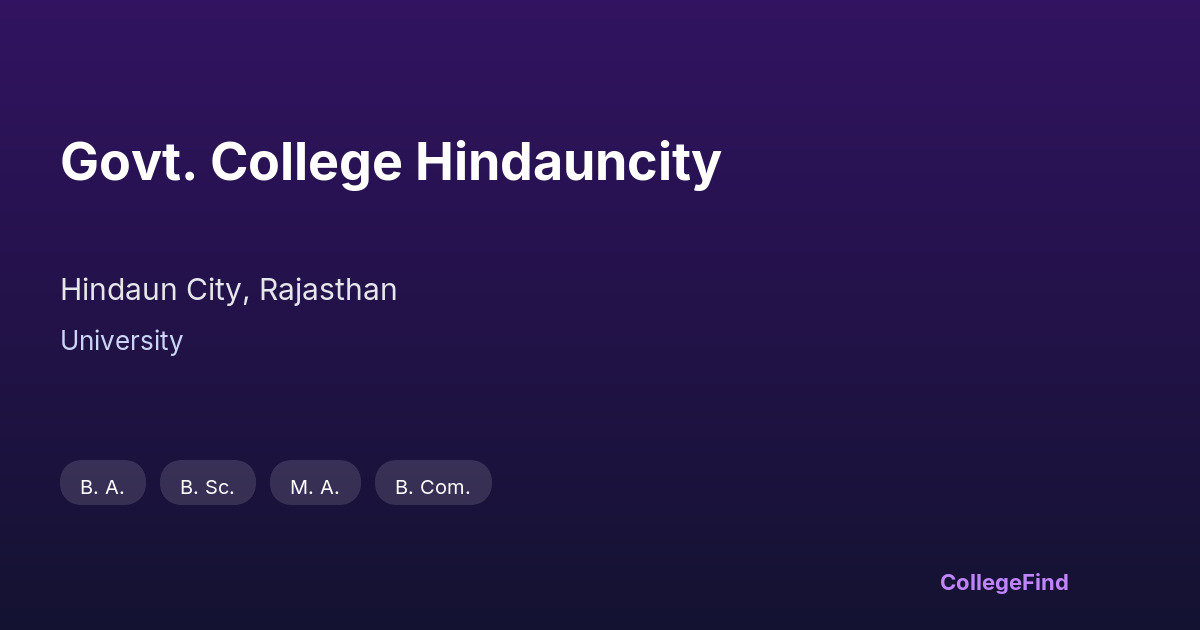 Govt. College Hindauncity

Hindaun City, Rajasthan

University

B. A.

B. Sc.

M. A.

B. Com.

CollegeFind