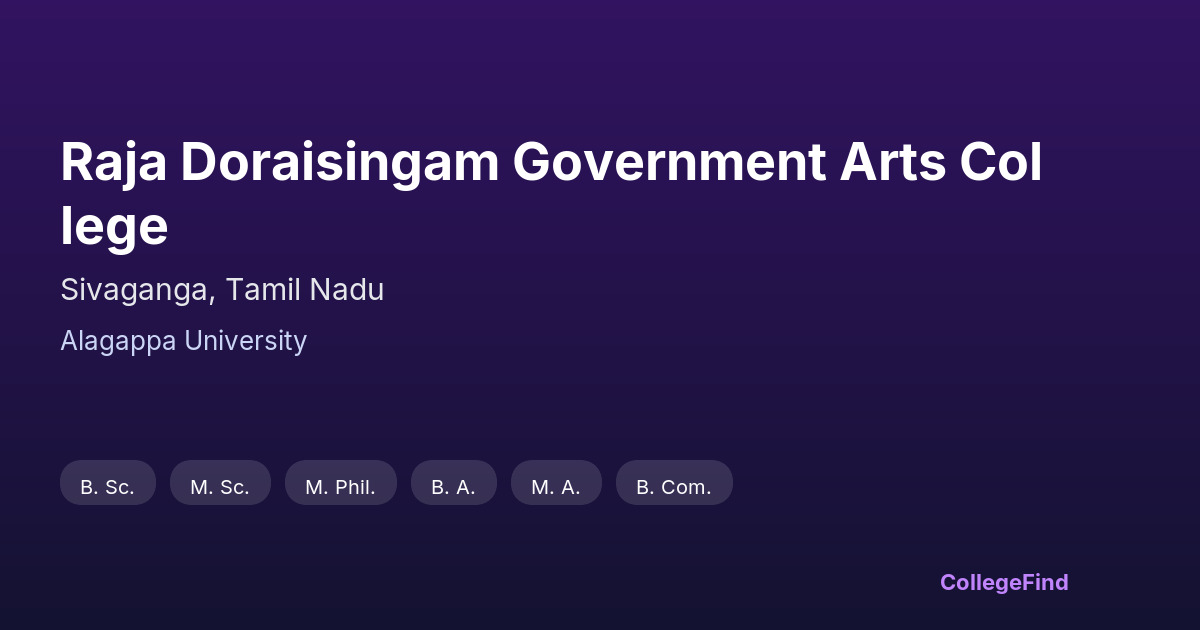 Raja Doraisingam Government Arts College

Sivaganga, Tamil Nadu

Alagappa University

B. Sc.
M. Sc.
M. Phil.
B. A.
M. A.
B. Com.

CollegeFind