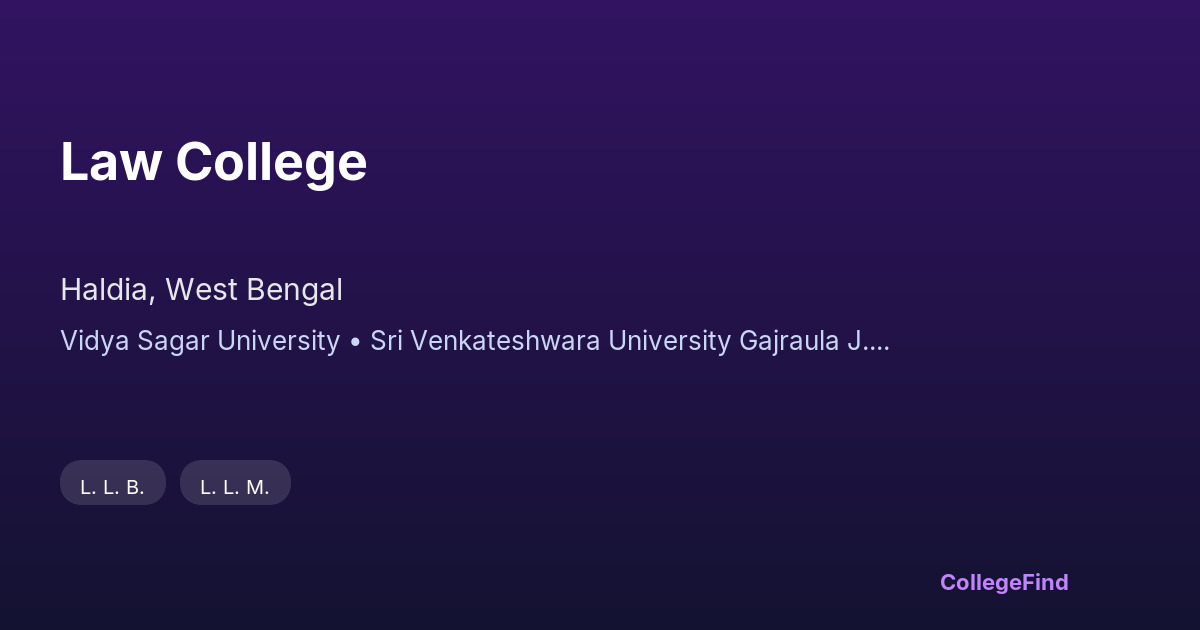 Law College

Haldia, West Bengal

Vidya Sagar University • Sri Venkateshwara University Gajraula J....

L. L. B.

L. L. M.

CollegeFind