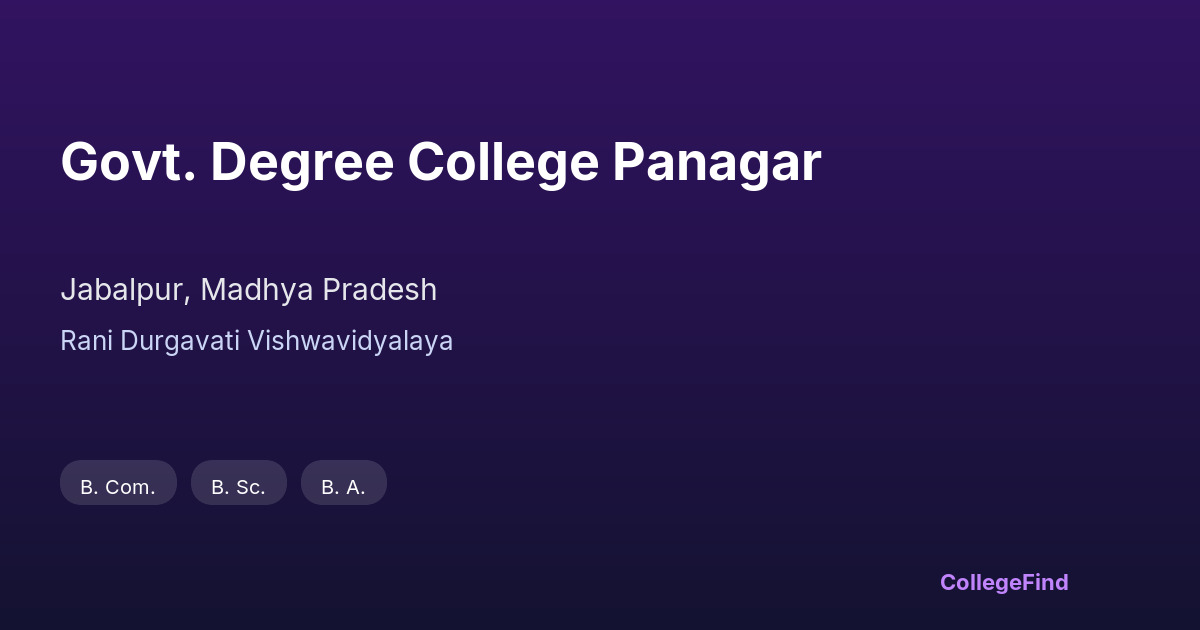 Govt. Degree College Panagar

Jabalpur, Madhya Pradesh

Rani Durgavati Vishwavidyalaya

B. Com.   B. Sc.   B. A.

CollegeFind