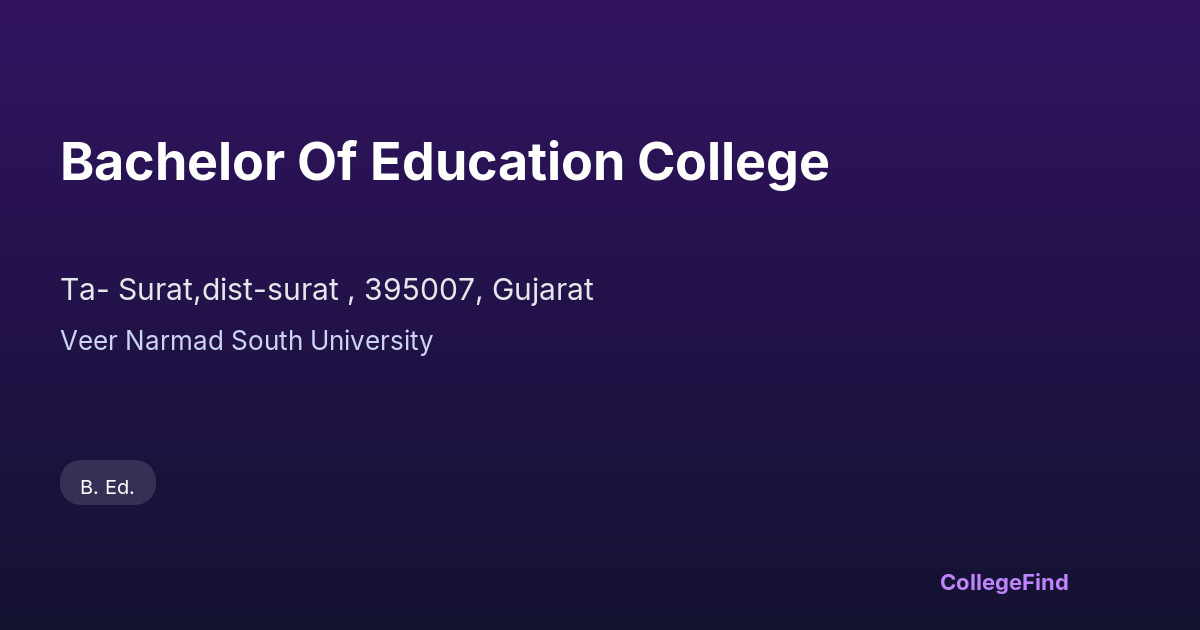 Bachelor Of Education College

Ta- Surat,dist-surat , 395007, Gujarat

Veer Narmad South University

B. Ed.

CollegeFind