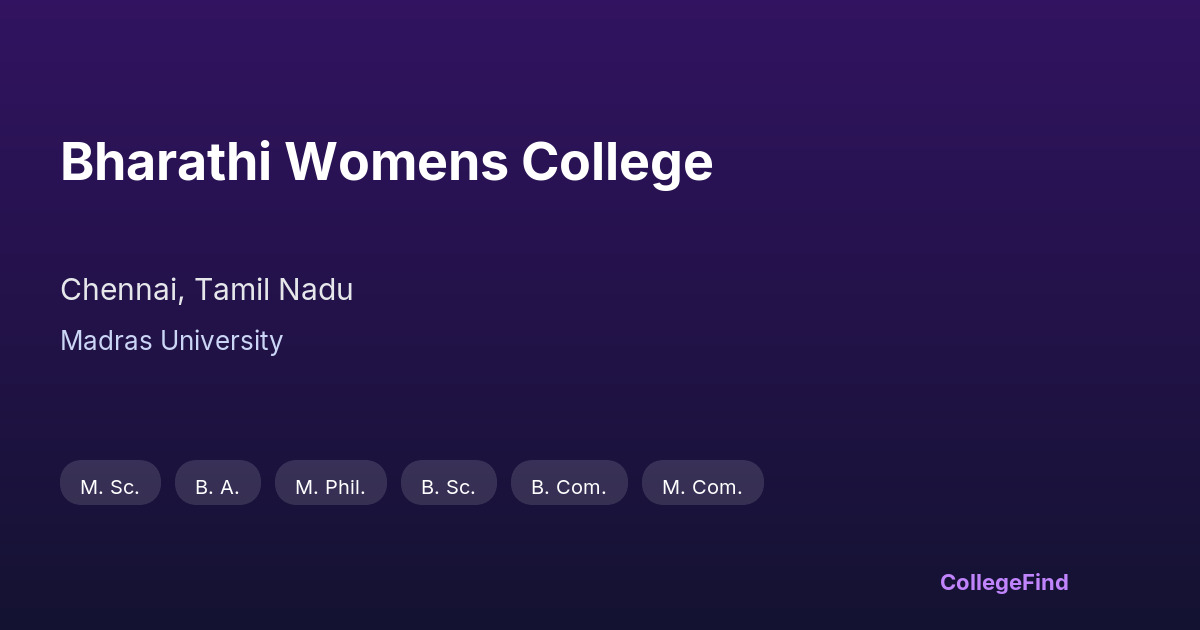 Bharathi Womens College

Chennai, Tamil Nadu

Madras University

M. Sc.

B. A.

M. Phil.

B. Sc.

B. Com.

M. Com.

CollegeFind