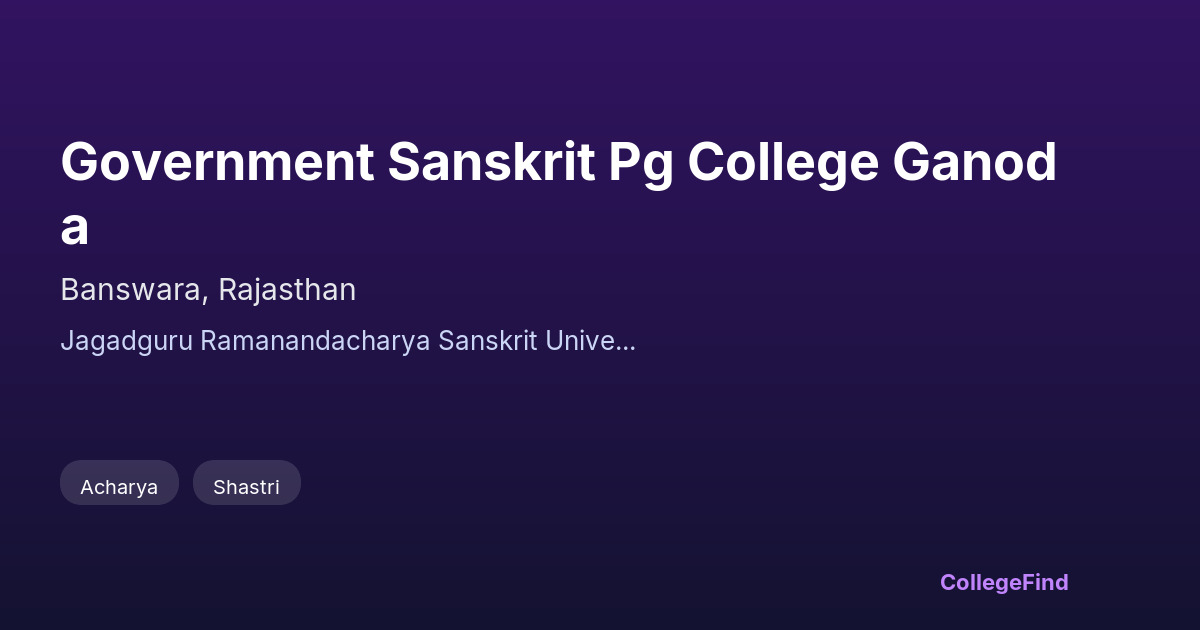 Government Sanskrit Pg College Ganoda

Banswara, Rajasthan

Jagadguru Ramanandacharya Sanskrit Unive...

Acharya

Shastri

CollegeFind