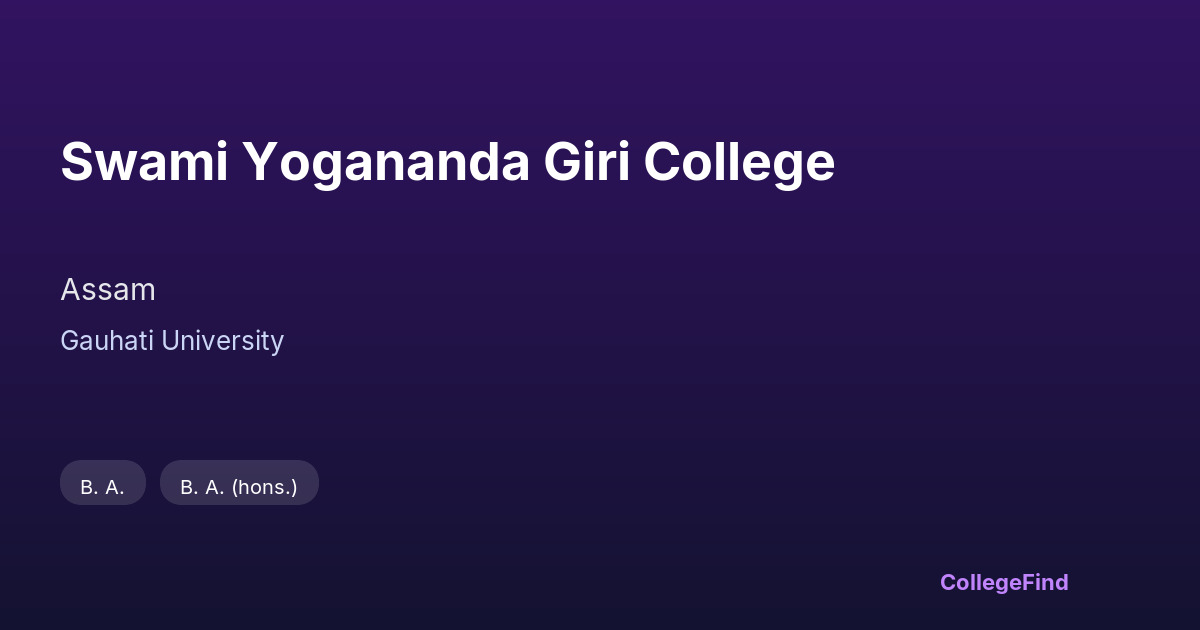 Swami Yogananda Giri College

Assam

Gauhati University

B. A.

B. A. (hons.)

CollegeFind