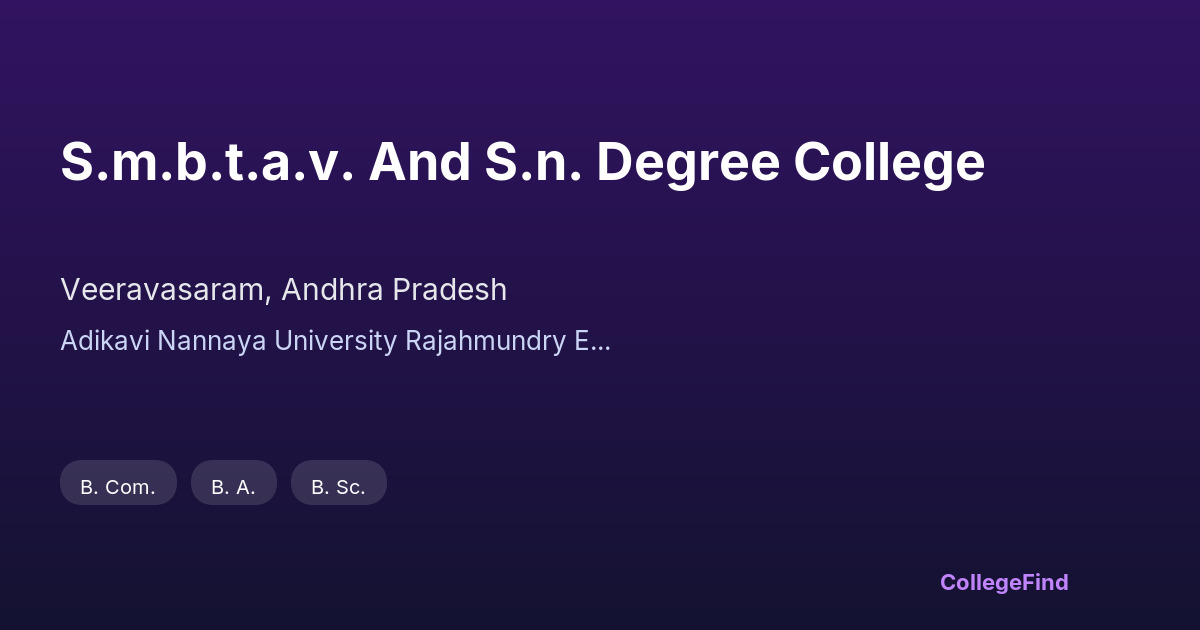 S.m.b.t.a.v. And S.n. Degree College

Veeravasaram, Andhra Pradesh

Adikavi Nannaya University Rajahmundry E...

B. Com.

B. A.

B. Sc.

CollegeFind