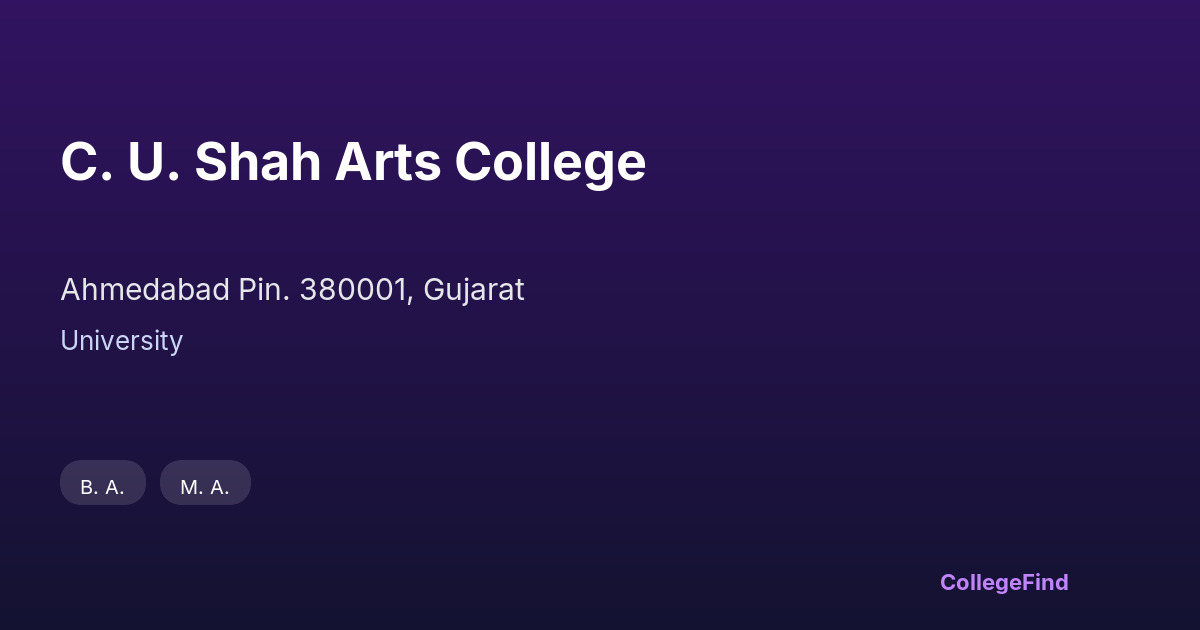 C. U. Shah Arts College

Ahmedabad Pin. 380001, Gujarat

University

B. A.

M. A.

CollegeFind