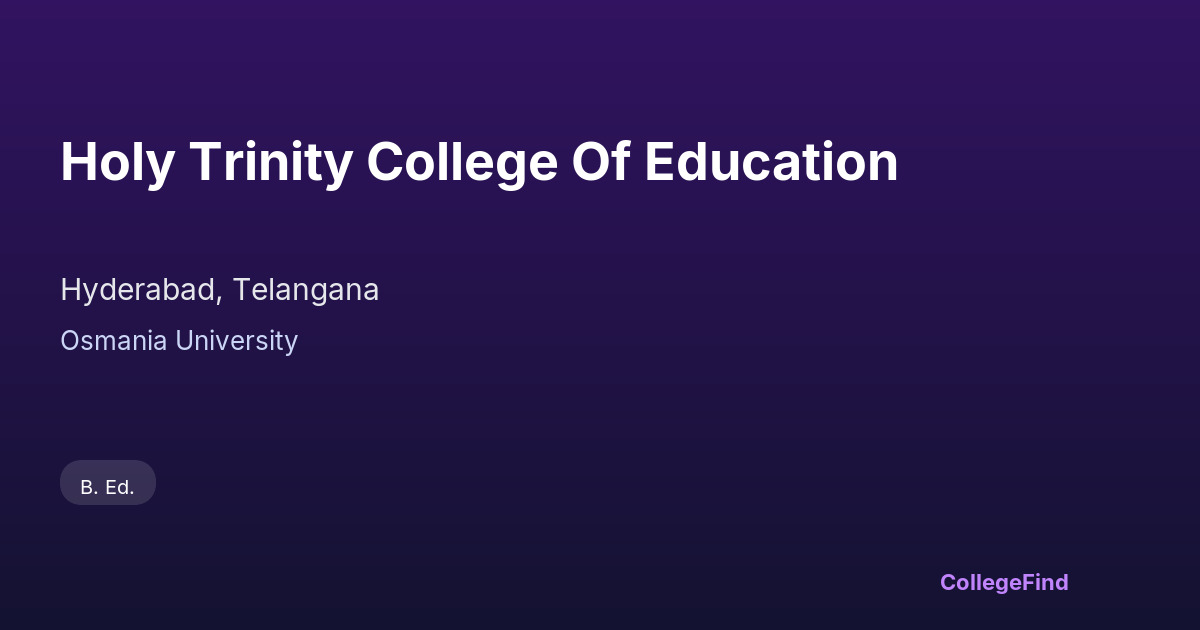 Holy Trinity College Of Education

Hyderabad, Telangana

Osmania University

B. Ed.

CollegeFind