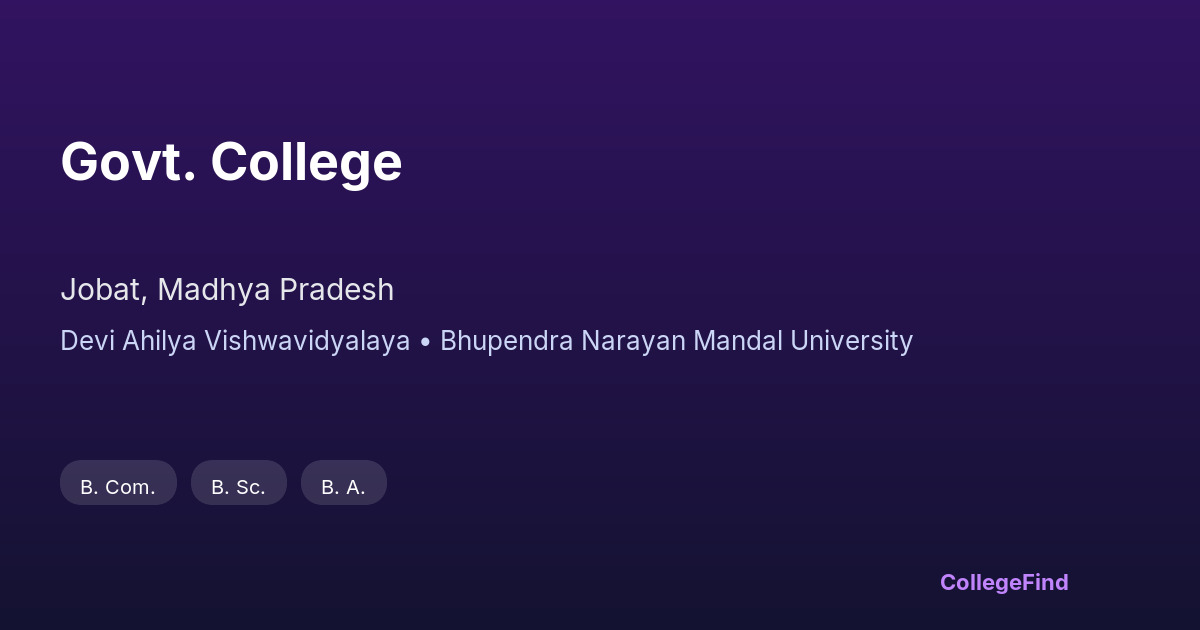 Govt. College

Jobat, Madhya Pradesh

Devi Ahilya Vishwavidyalaya • Bhupendra Narayan Mandal University

B. Com.

B. Sc.

B. A.

CollegeFind