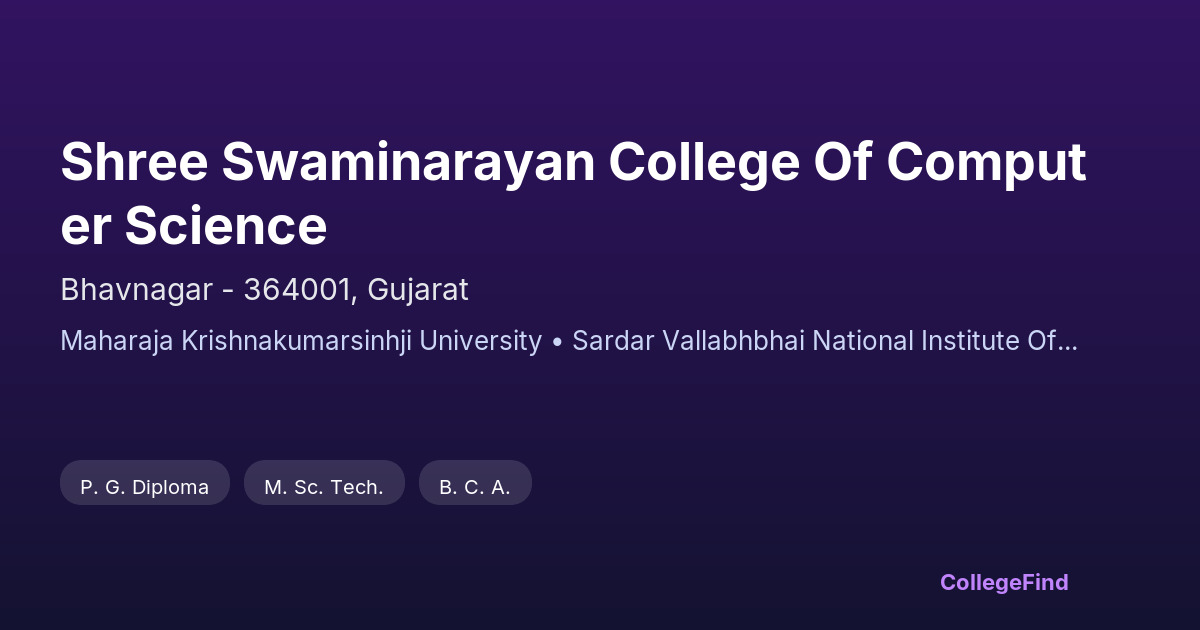 Shree Swaminarayan College Of Computer Science

Bhavnagar - 364001, Gujarat

Maharaja Krishnakumarsinhji University • Sardar Vallabhbhai National Institute Of...

P. G. Diploma

M. Sc. Tech.

B. C. A.

CollegeFind