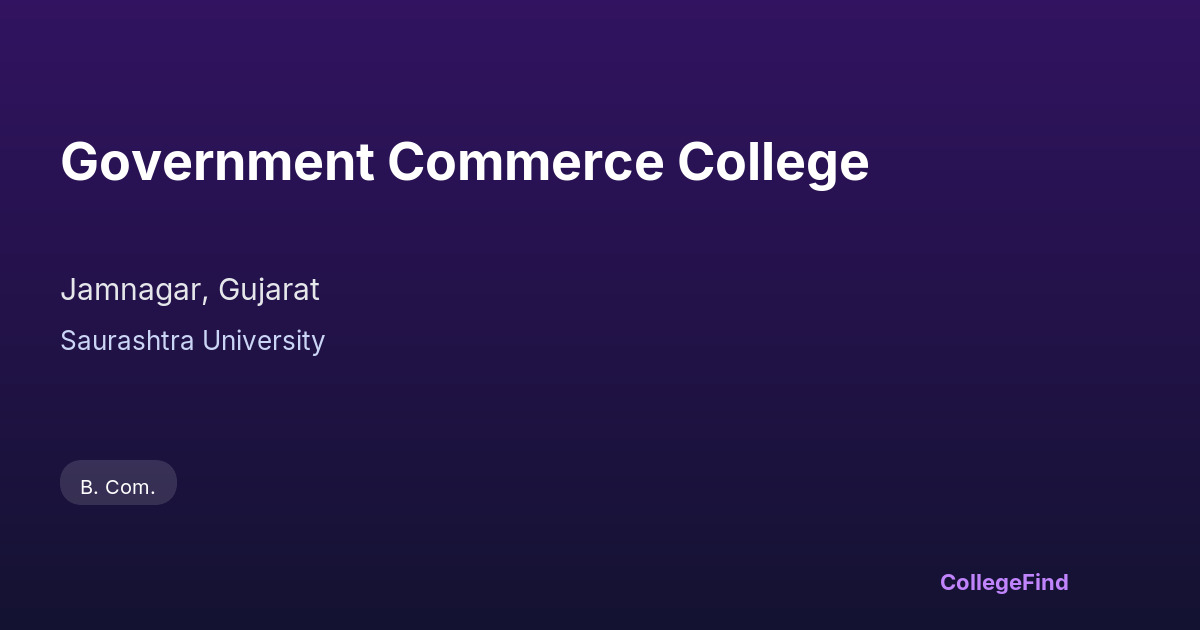 Government Commerce College

Jamnagar, Gujarat

Saurashtra University

B. Com.

CollegeFind