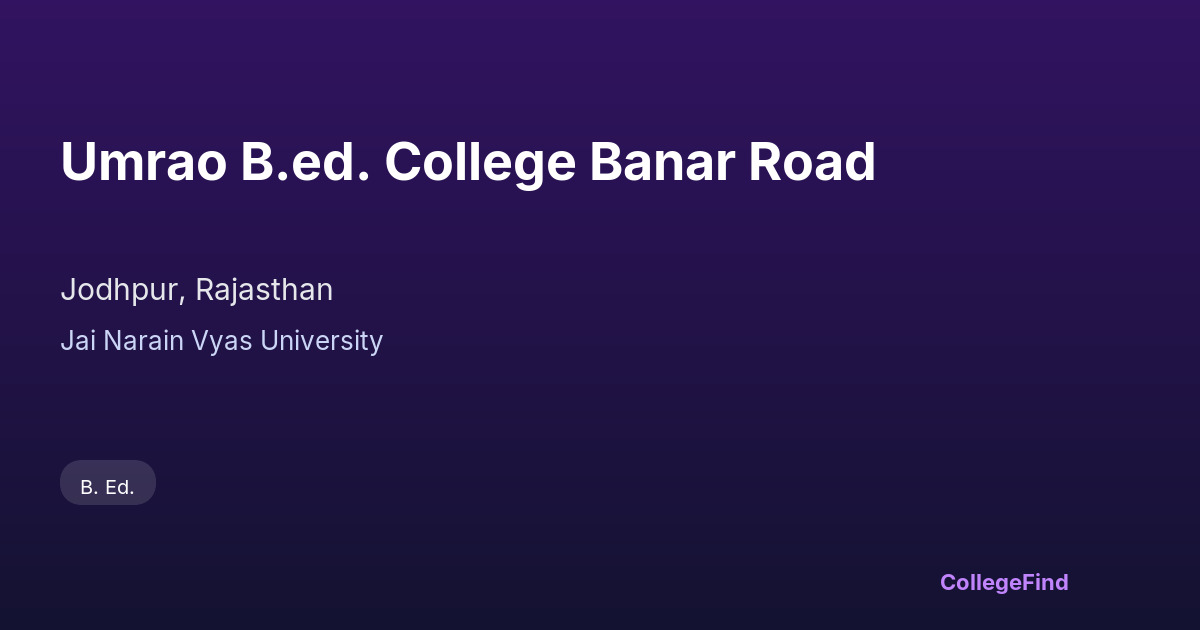 Umrao B.ed. College Banar Road

Jodhpur, Rajasthan

Jai Narain Vyas University

B. Ed.

CollegeFind