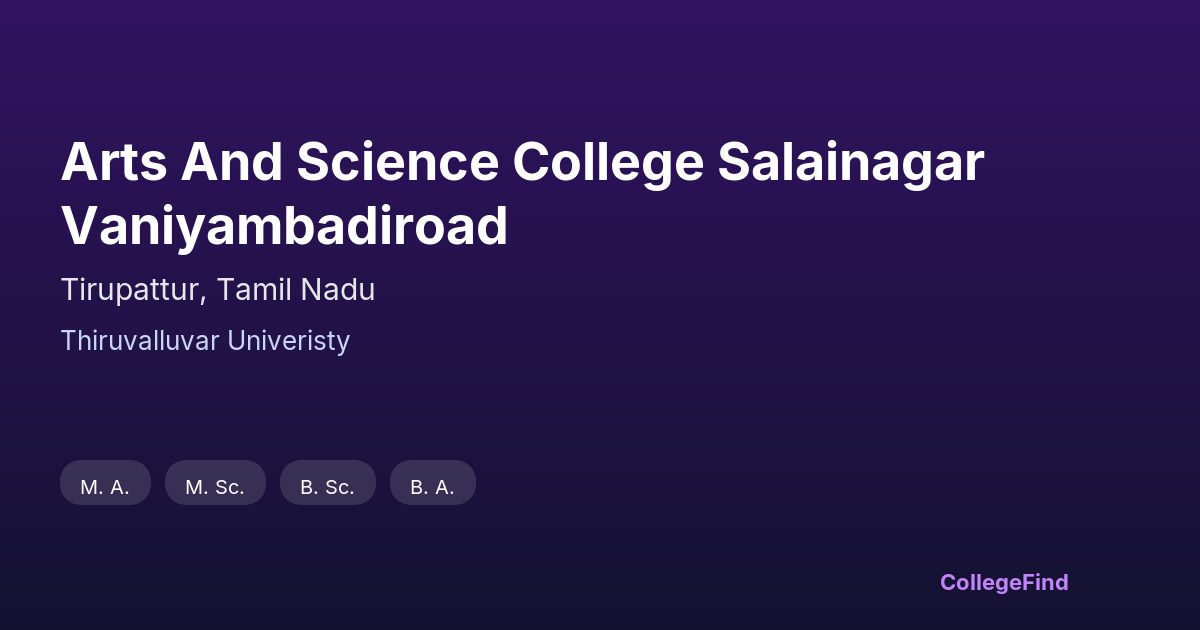 Arts And Science College Salainagar Vaniyambadiroad

Tirupattur, Tamil Nadu

Thiruvalluvar Univeristy

M. A.  M. Sc.  B. Sc.  B. A.

CollegeFind