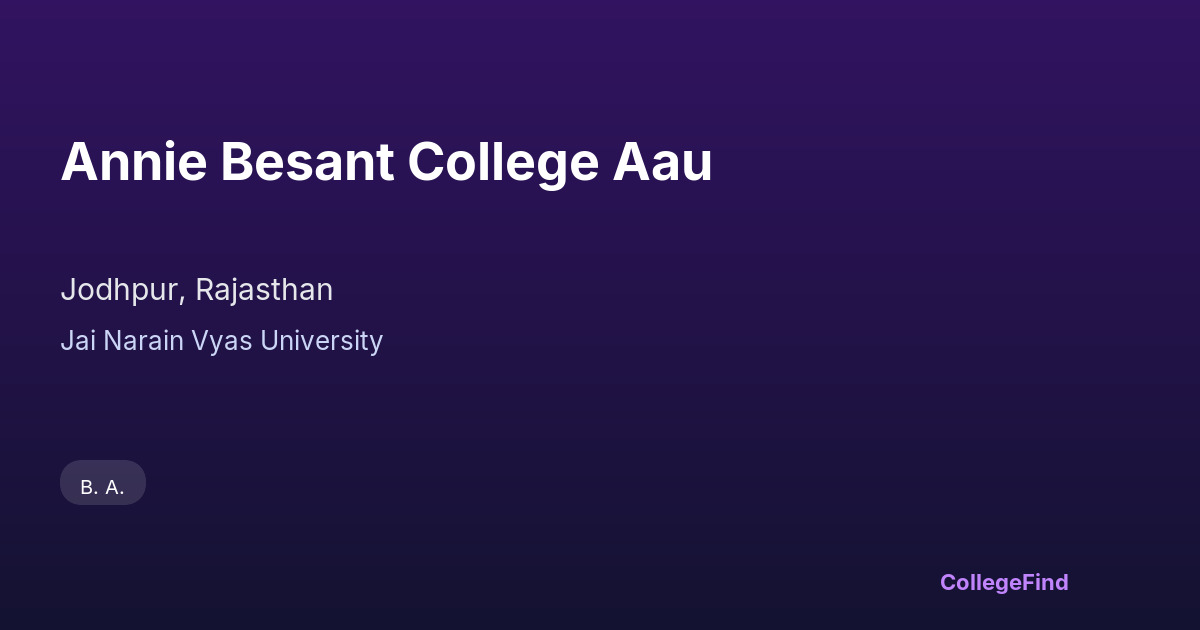 Annie Besant College Aau

Jodhpur, Rajasthan

Jai Narain Vyas University

B. A.

CollegeFind