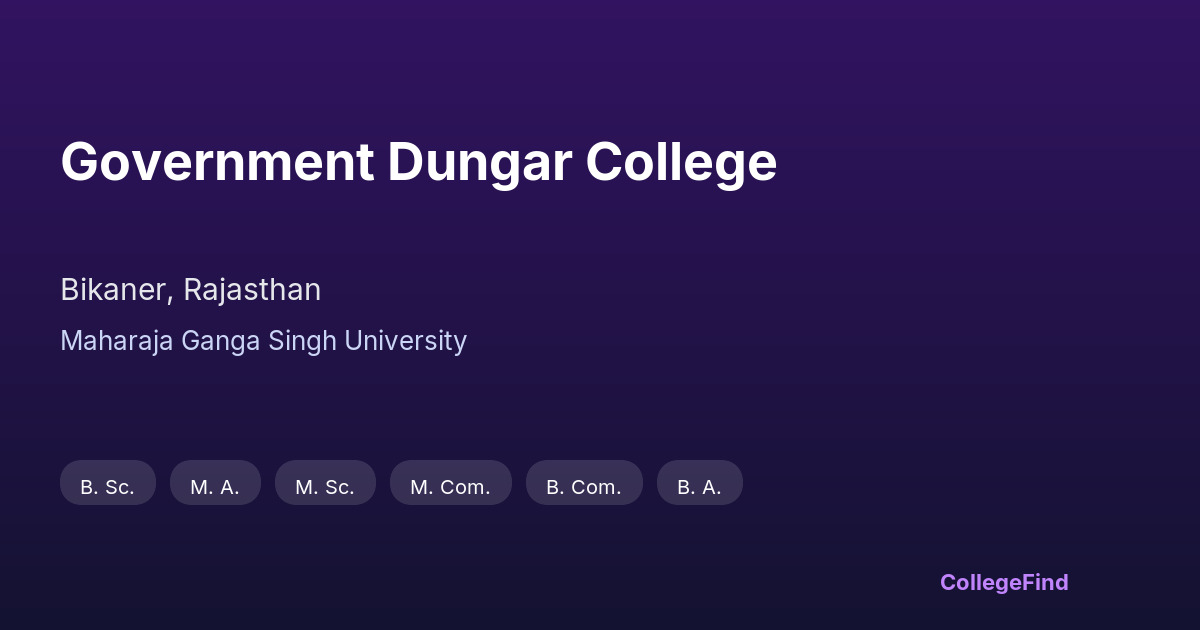 Government Dungar College

Bikaner, Rajasthan

Maharaja Ganga Singh University

B. Sc.   M. A.   M. Sc.   M. Com.   B. Com.   B. A.

CollegeFind