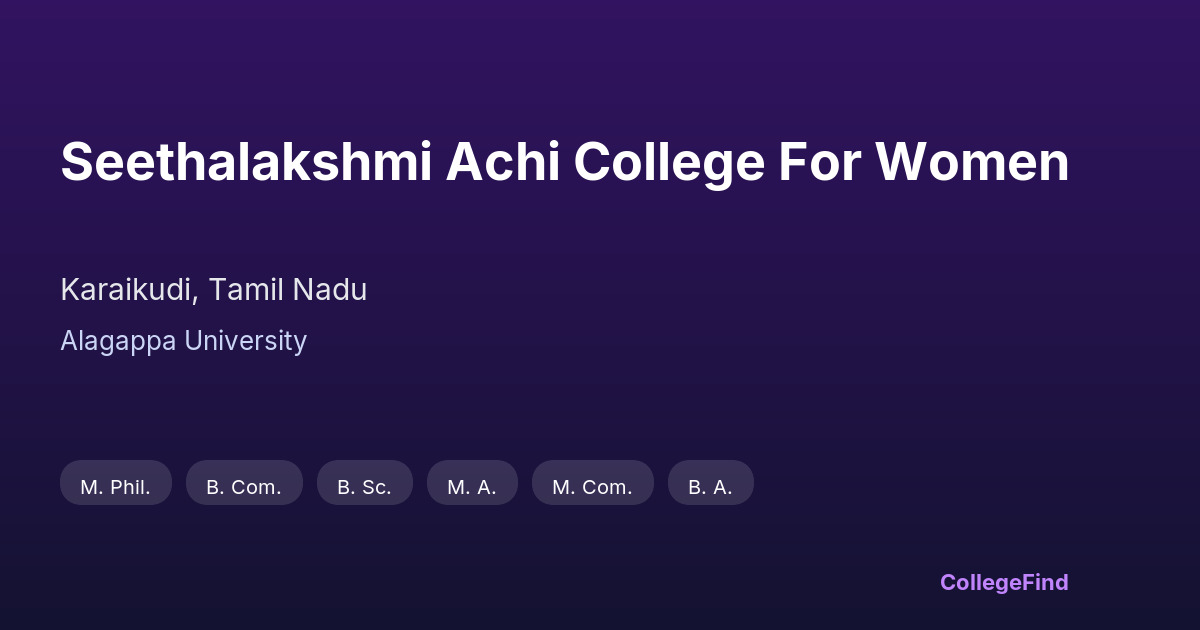 Seethalakshmi Achi College For Women

Karaikudi, Tamil Nadu

Alagappa University

M. Phil.   B. Com.   B. Sc.   M. A.   M. Com.   B. A.

CollegeFind