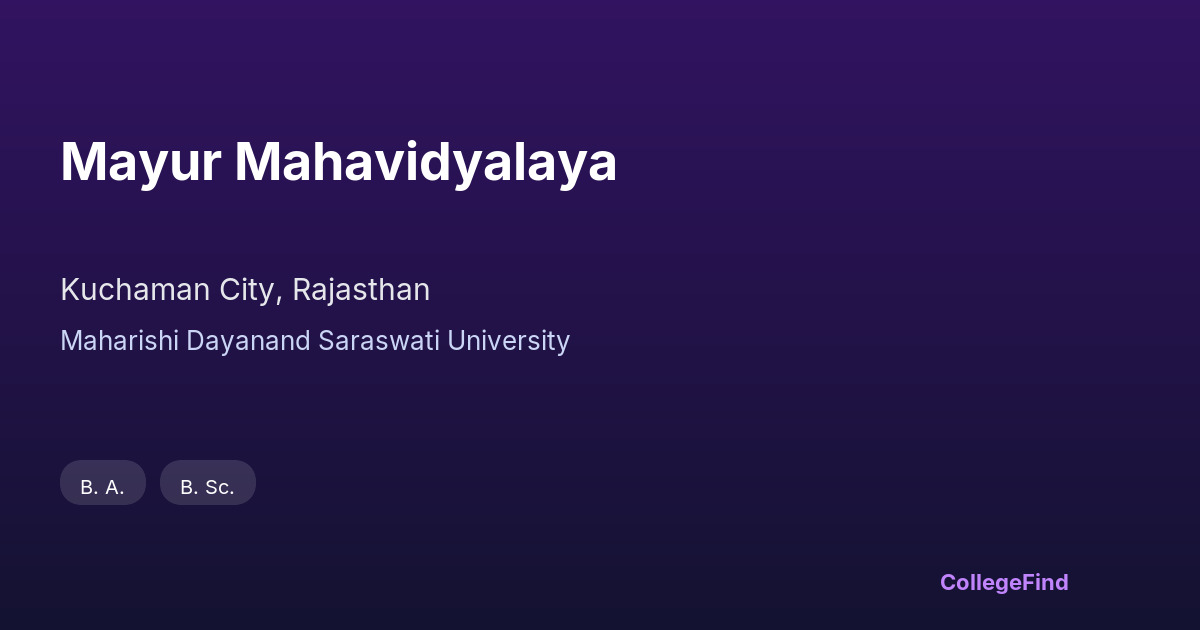 Mayur Mahavidyalaya

Kuchaman City, Rajasthan

Maharishi Dayanand Saraswati University

B. A.

B. Sc.

CollegeFind