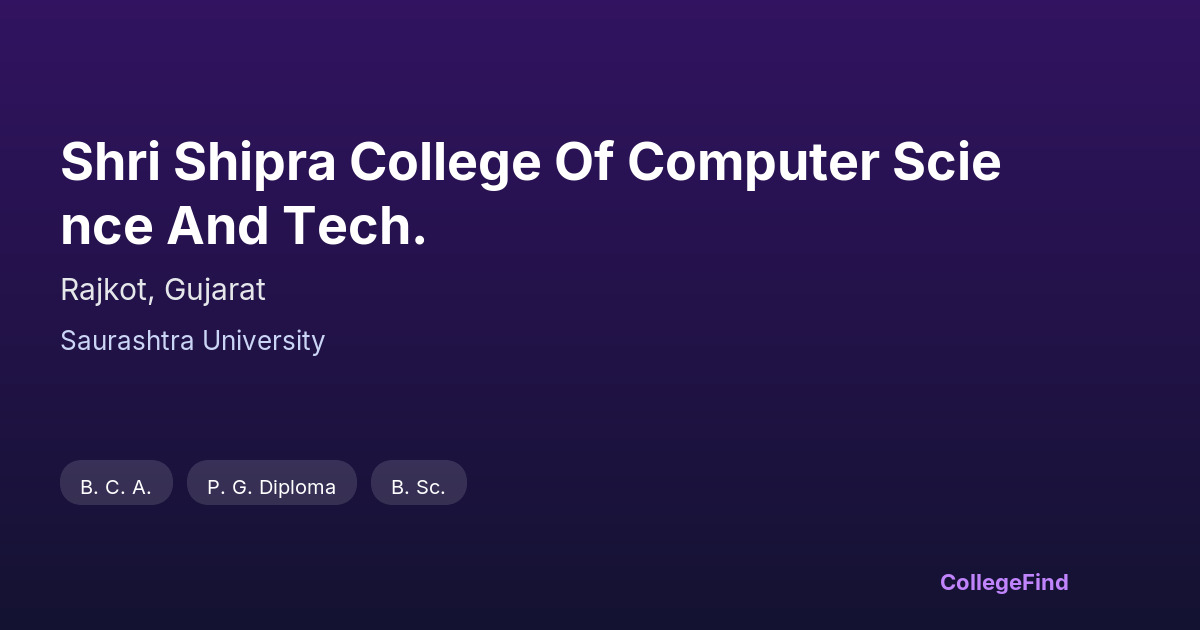 Shri Shipra College Of Computer Scie nce And Tech.

Rajkot, Gujarat

Saurashtra University

B. C. A.

P. G. Diploma

B. Sc.

CollegeFind