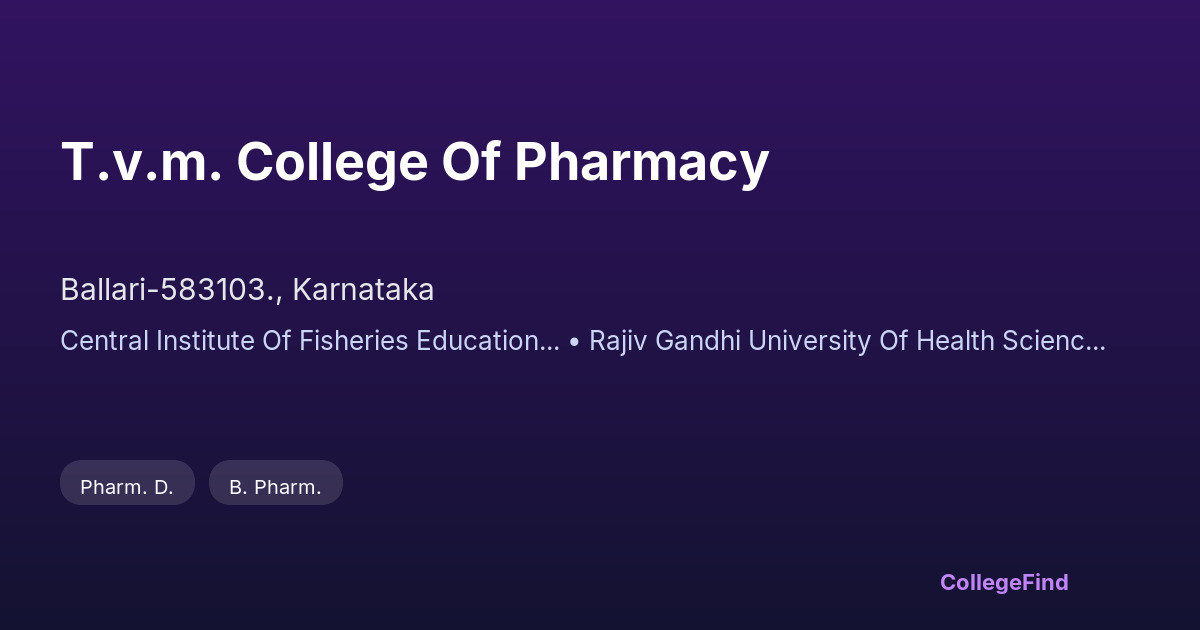 T.v.m. College Of Pharmacy

Ballari-583103., Karnataka

Central Institute Of Fisheries Education... • Rajiv Gandhi University Of Health Scienc...

Pharm. D.

B. Pharm.

CollegeFind