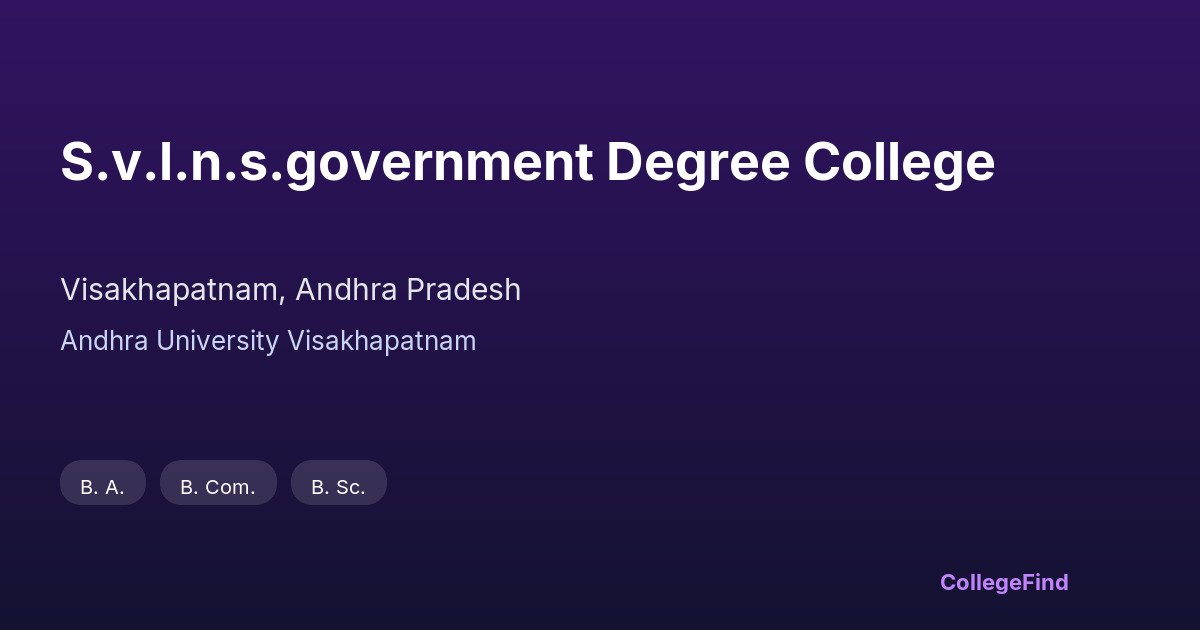 S.v.l.n.s.government Degree College

Visakhapatnam, Andhra Pradesh

Andhra University Visakhapatnam

B. A.

B. Com.

B. Sc.

CollegeFind