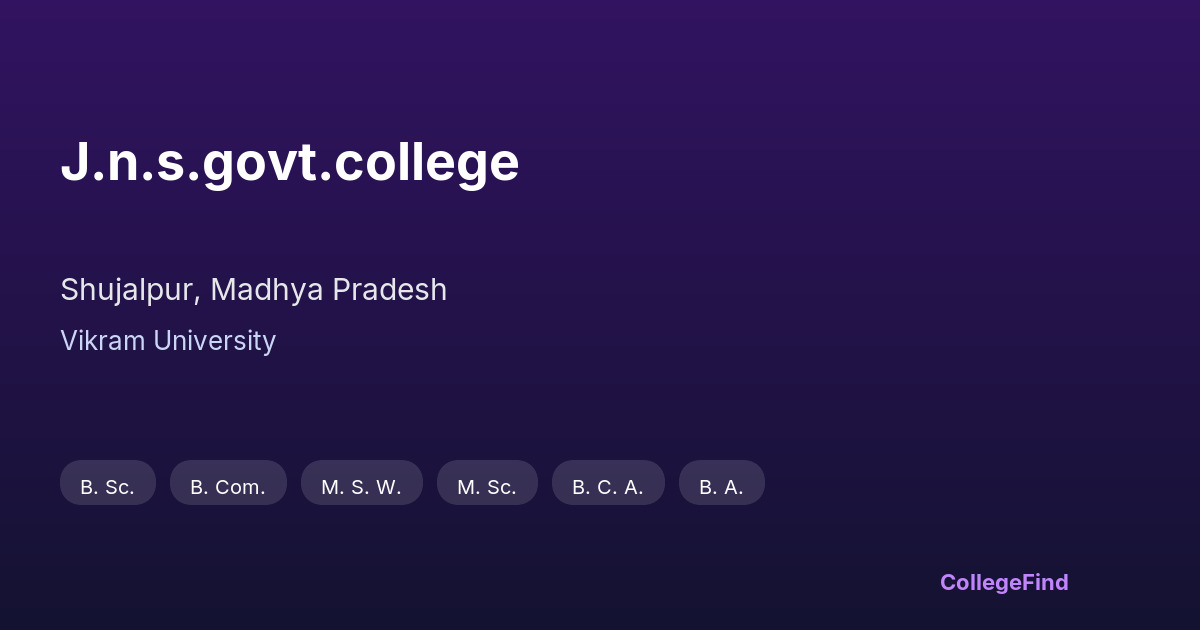 J.n.s.govt.college

Shujalpur, Madhya Pradesh

Vikram University

B. Sc.

B. Com.

M. S. W.

M. Sc.

B. C. A.

B. A.

CollegeFind